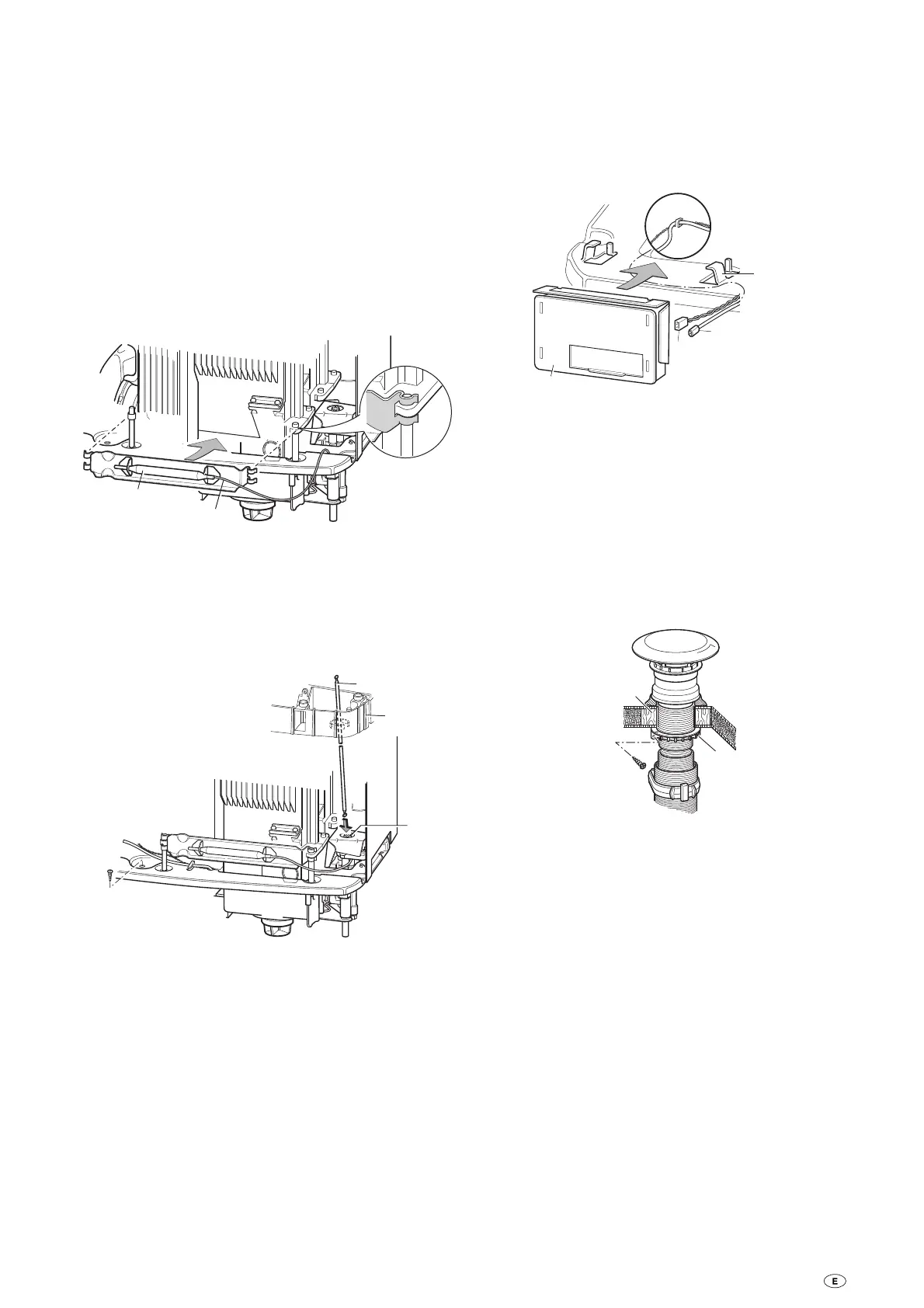 E