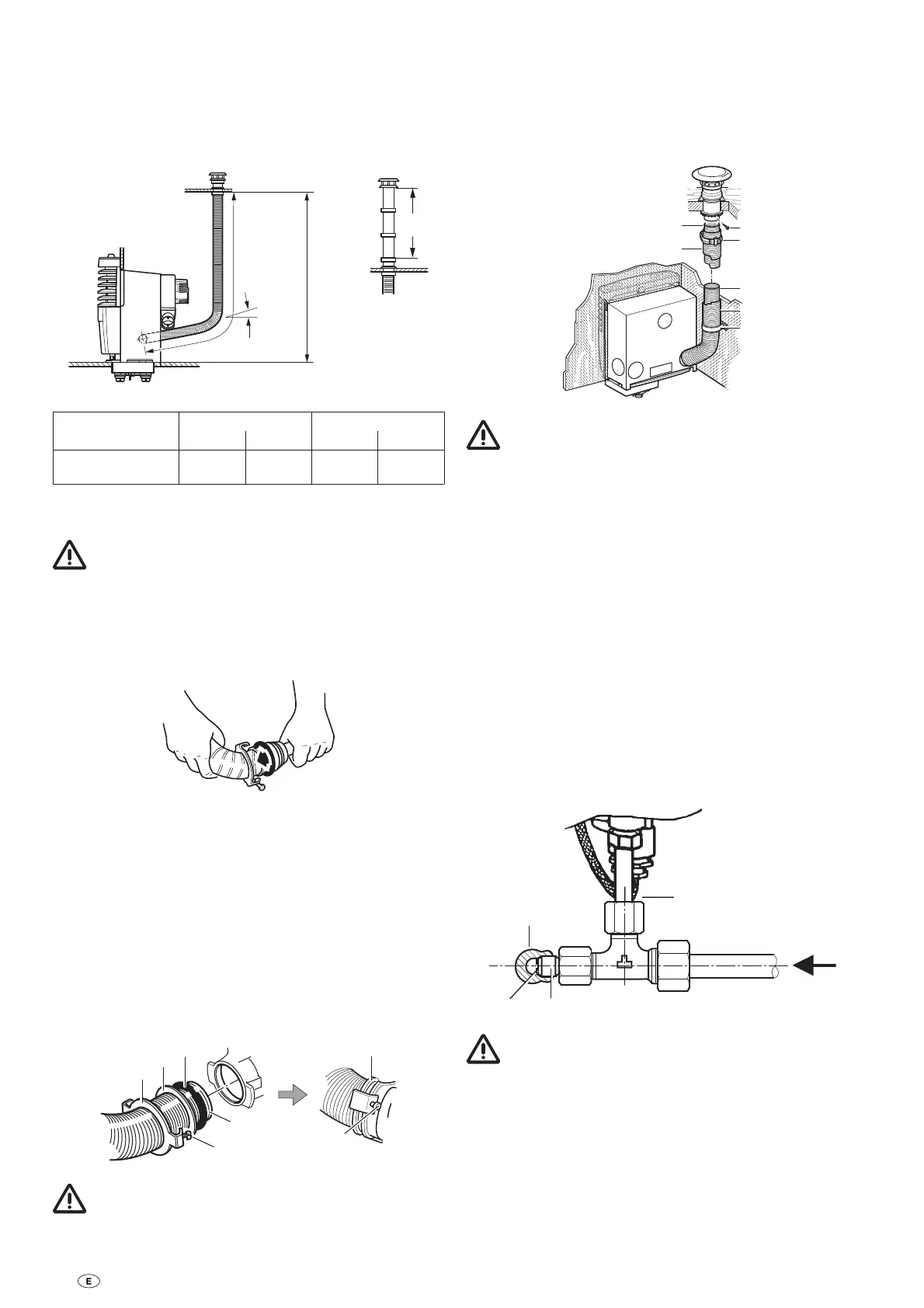 E