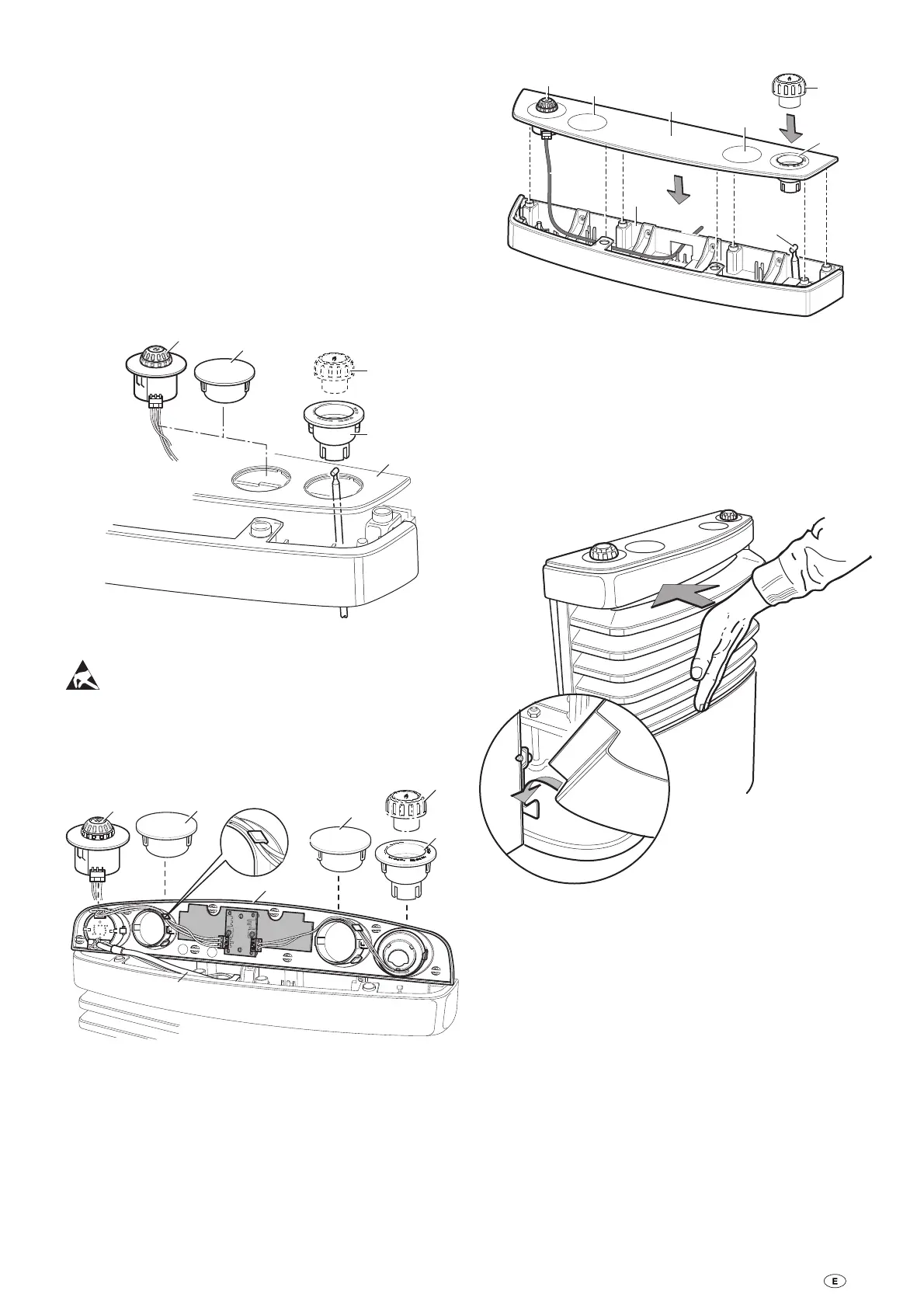 E