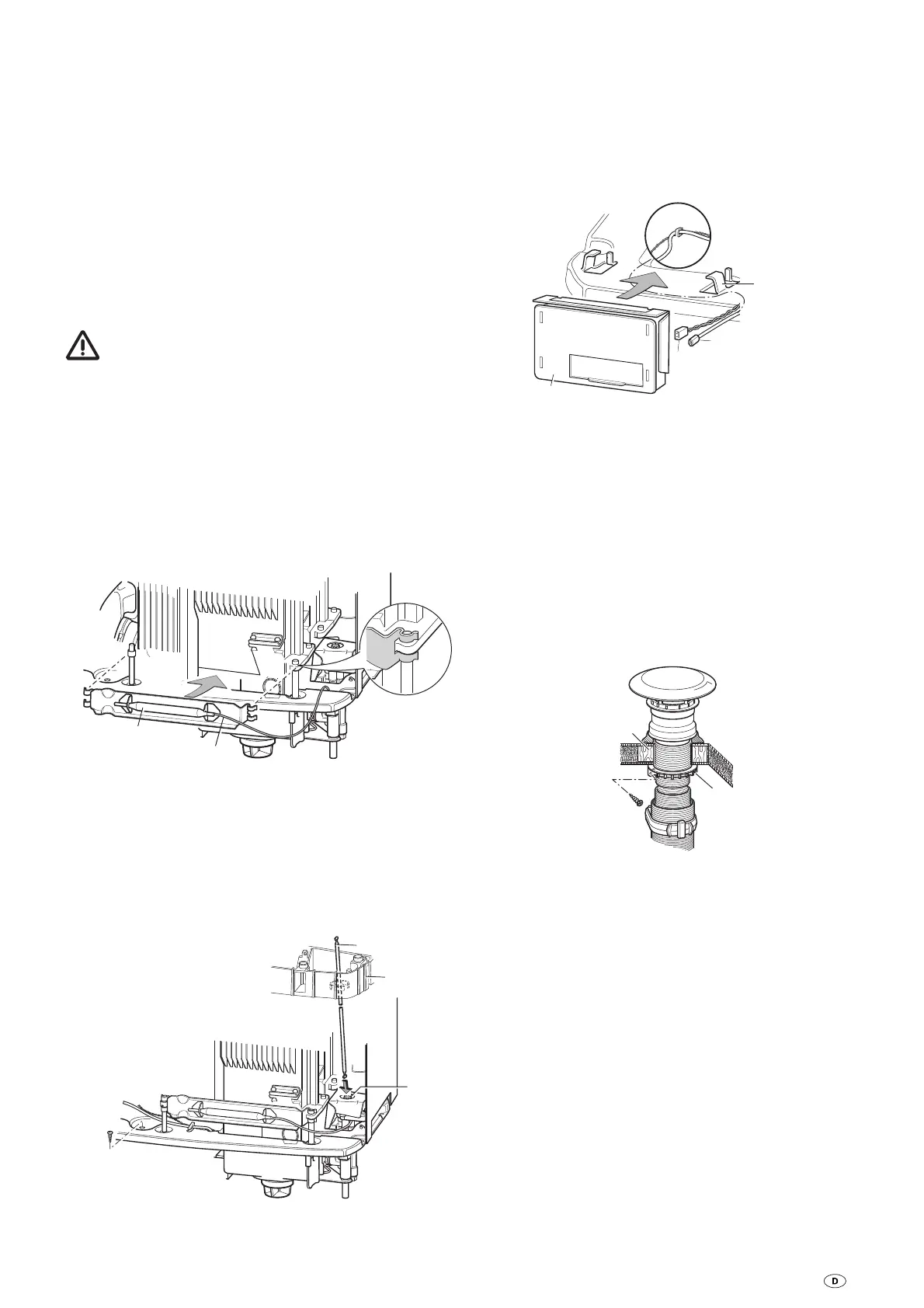 D