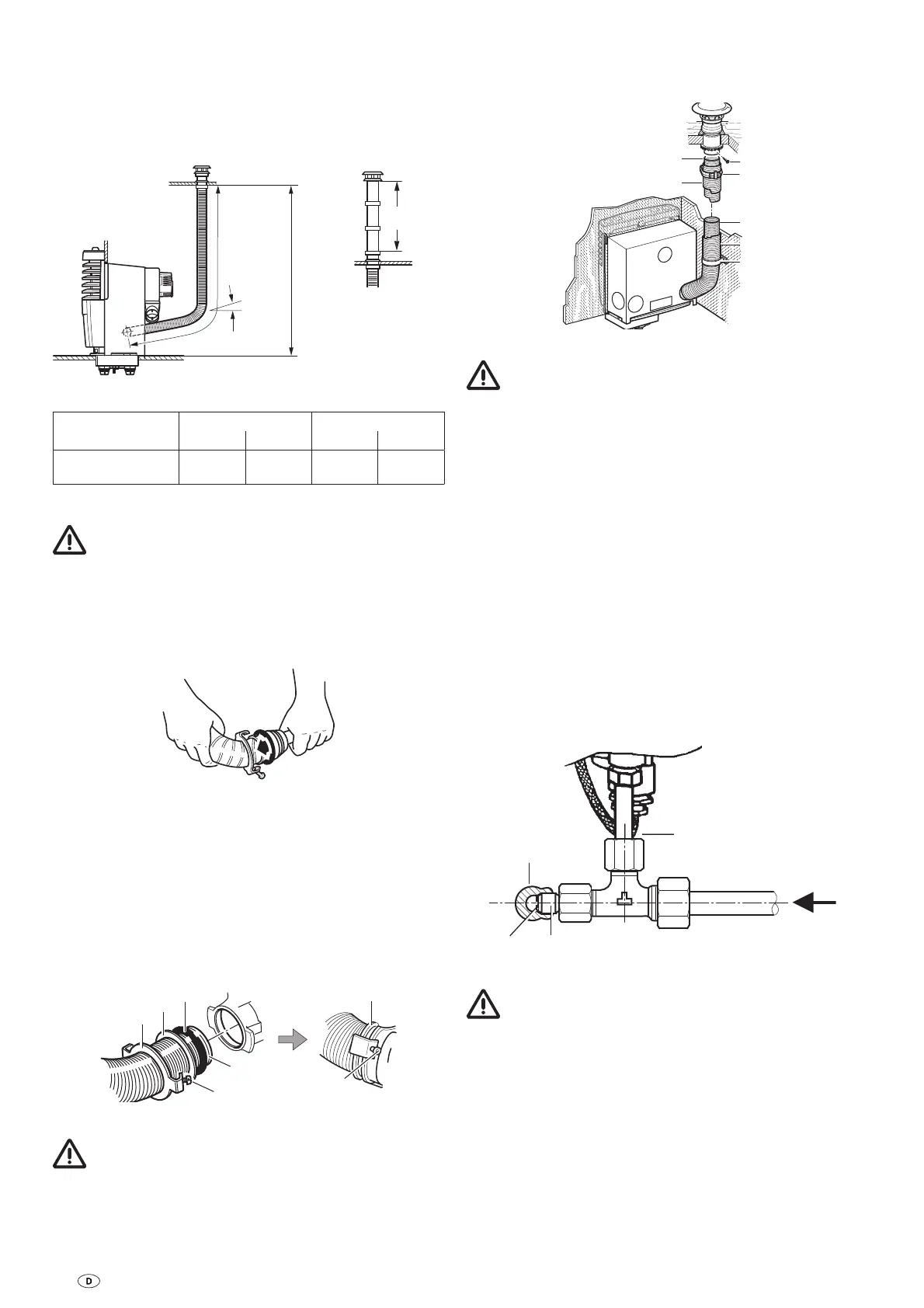 D