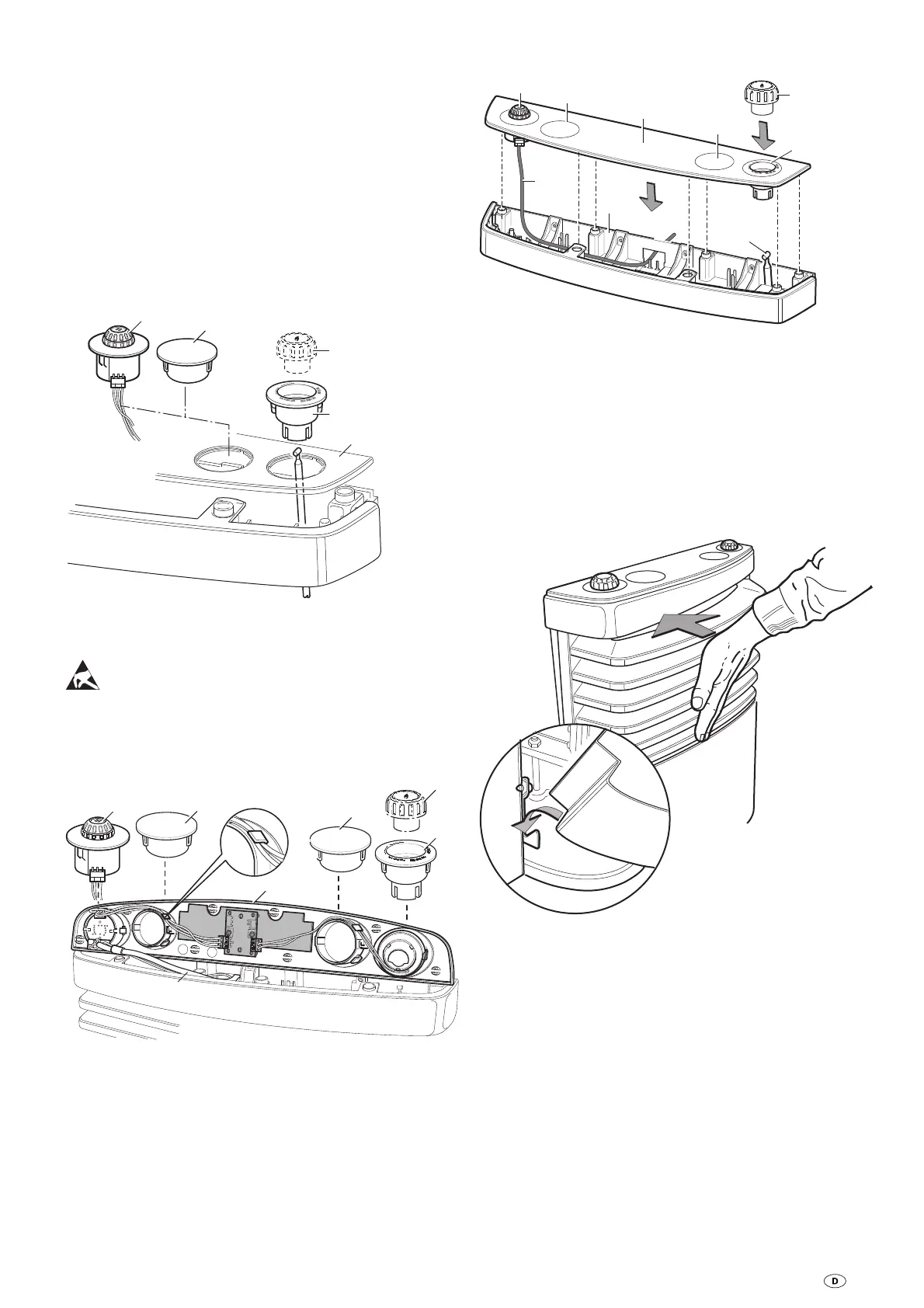 D