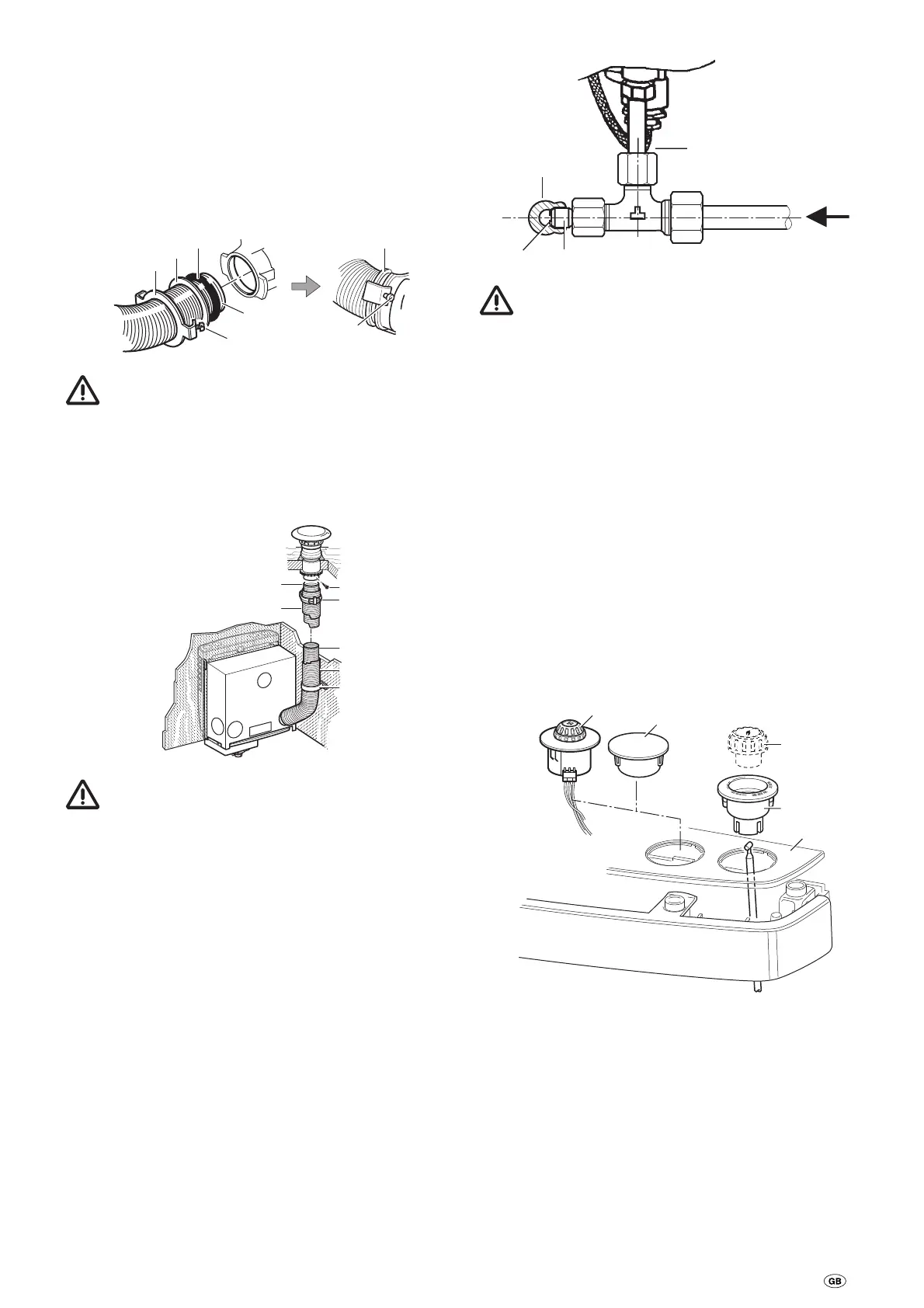 GB