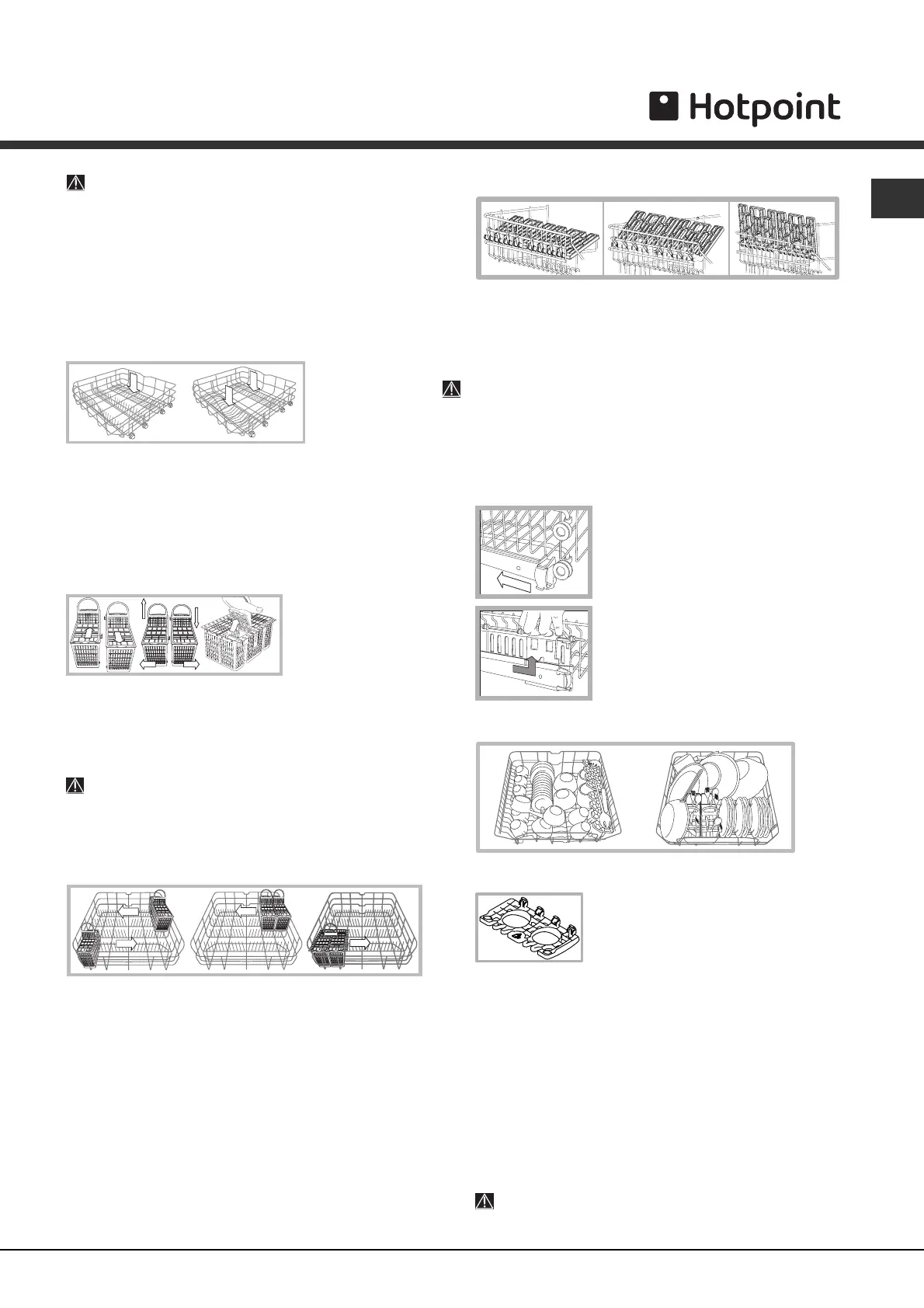 Hotpoint