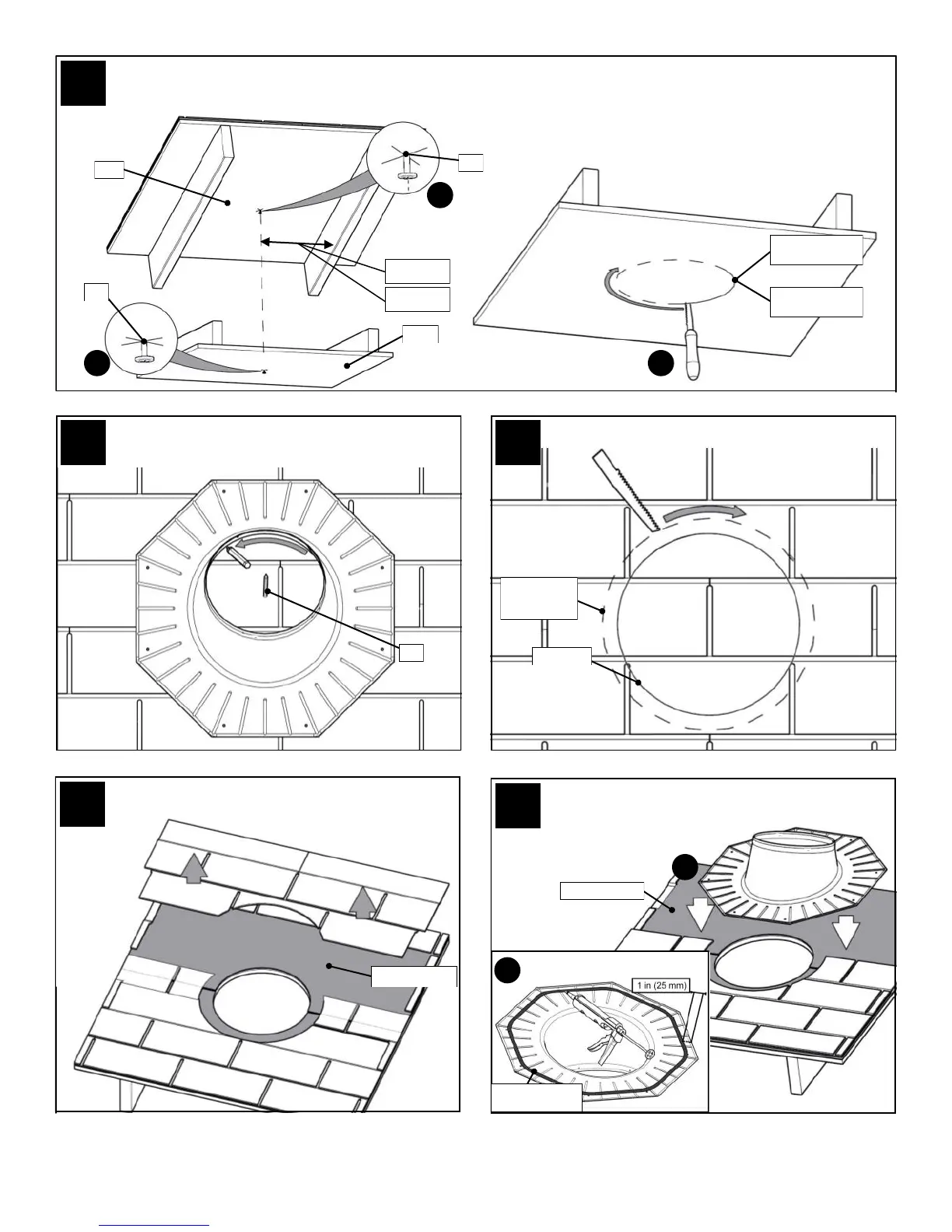 1 in (25 mm)