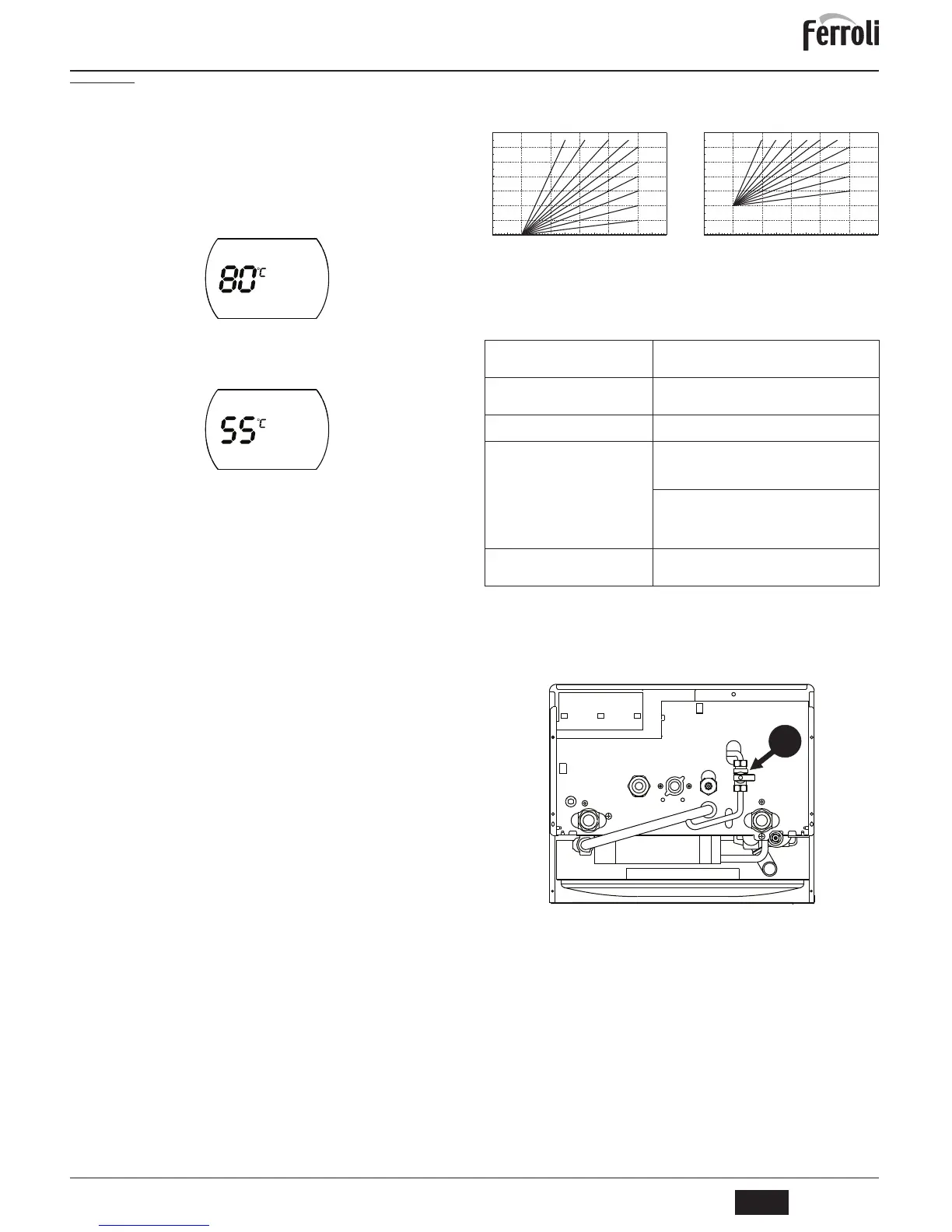 ferroli

80°C

55°C