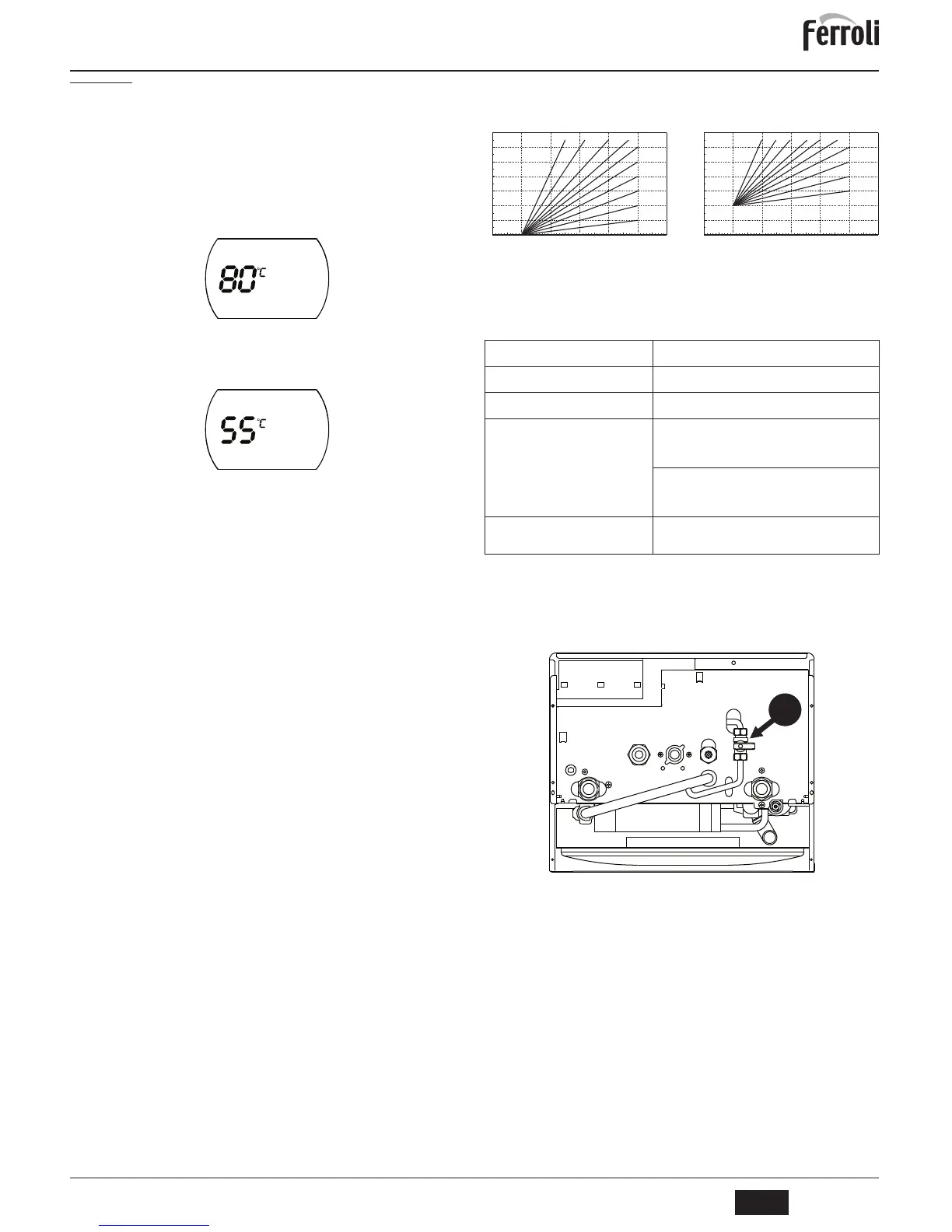 ferroli

80°C

55°C