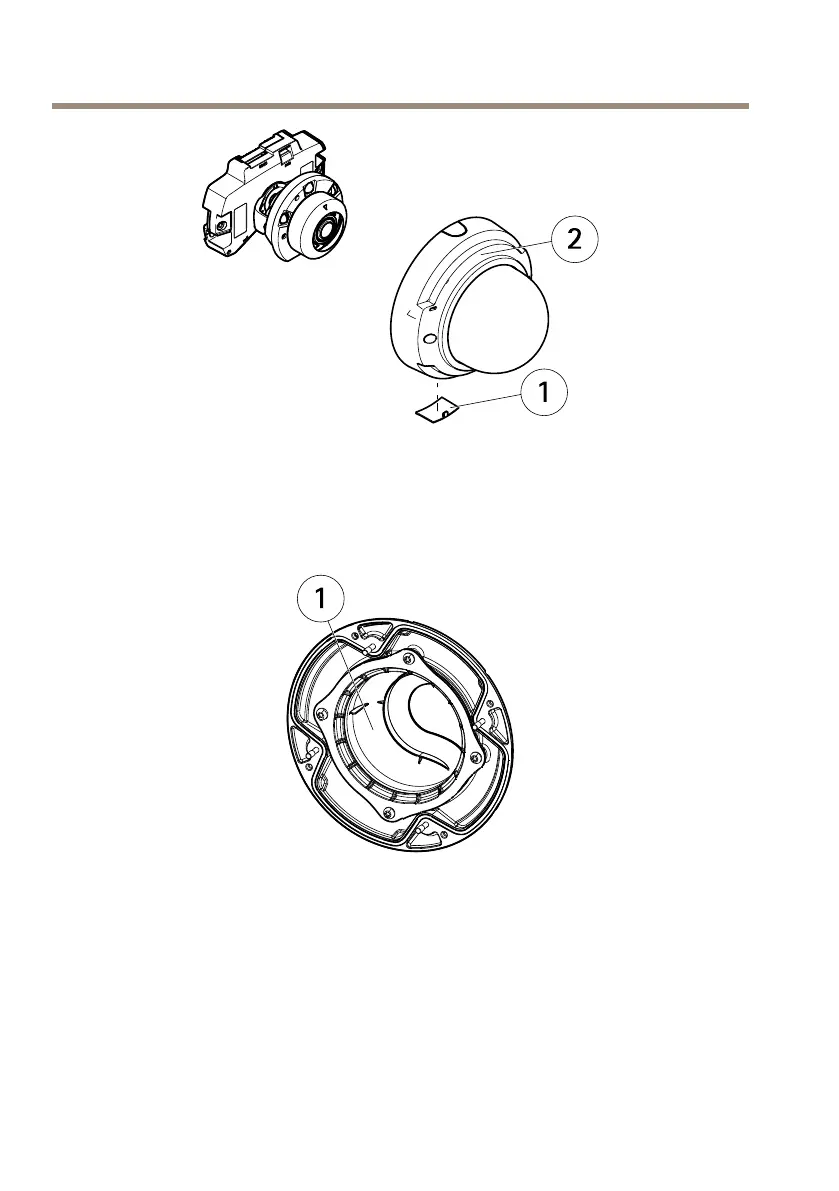 2

1

1