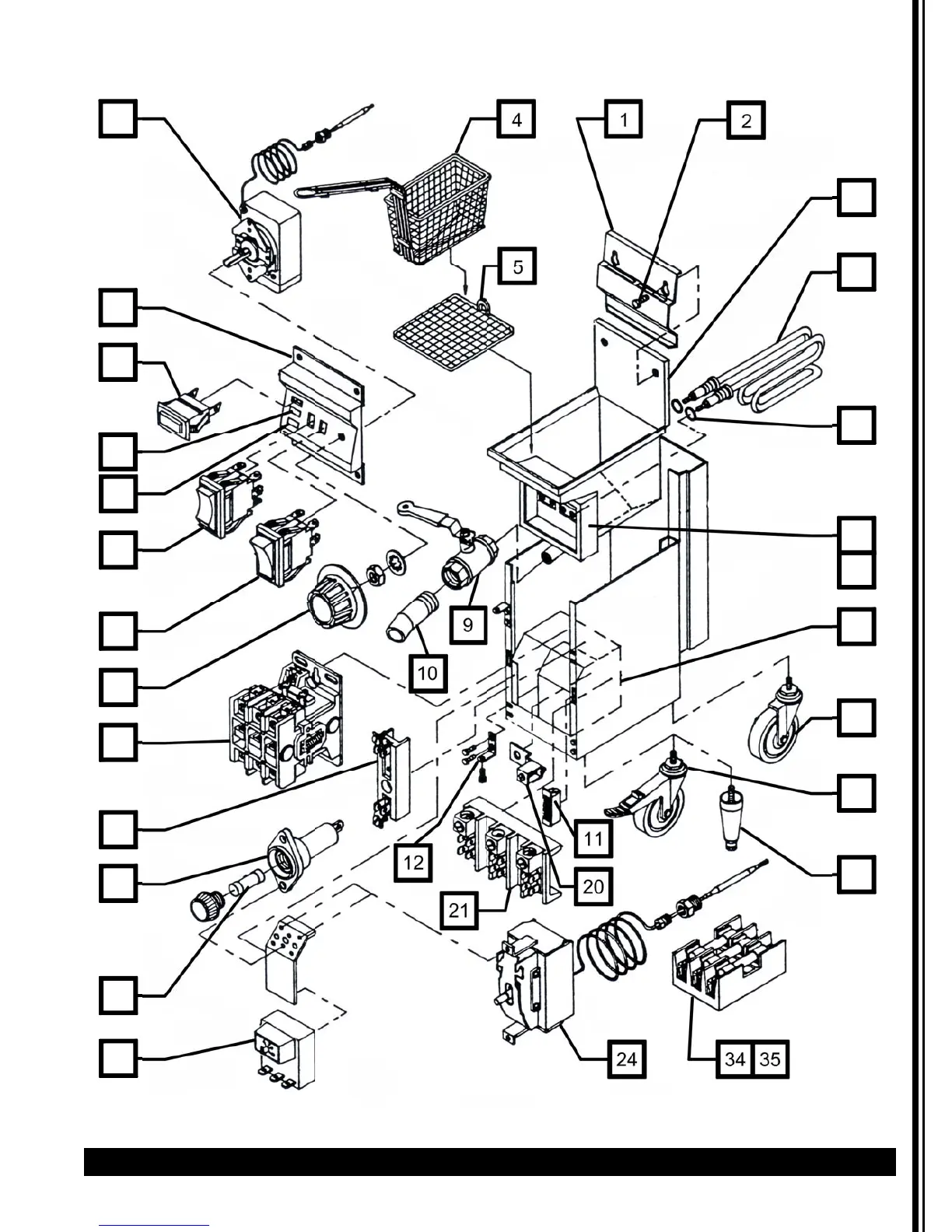 4
1
2
5
9
10
11
12
20
21
24
34 35