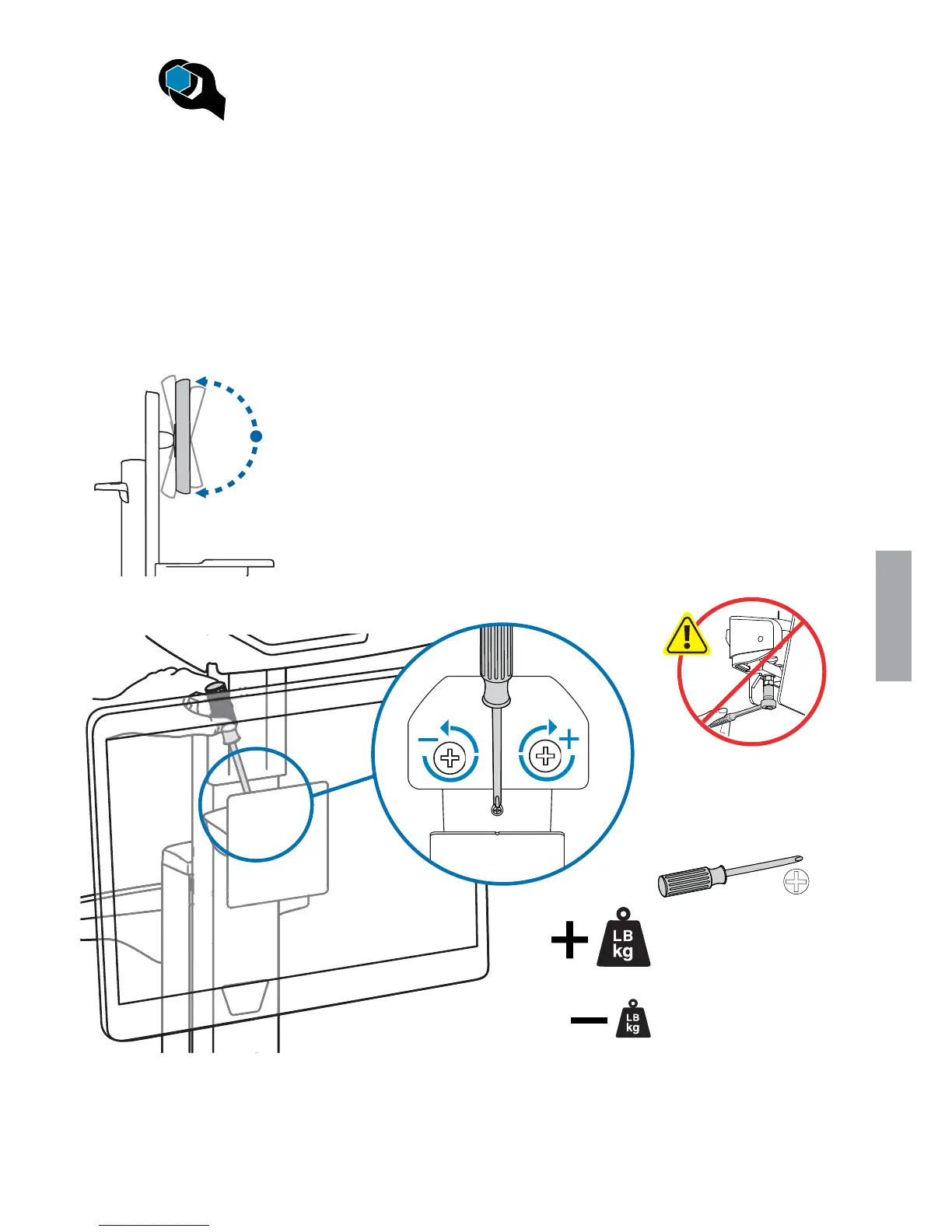 LB
kg

LB
kg