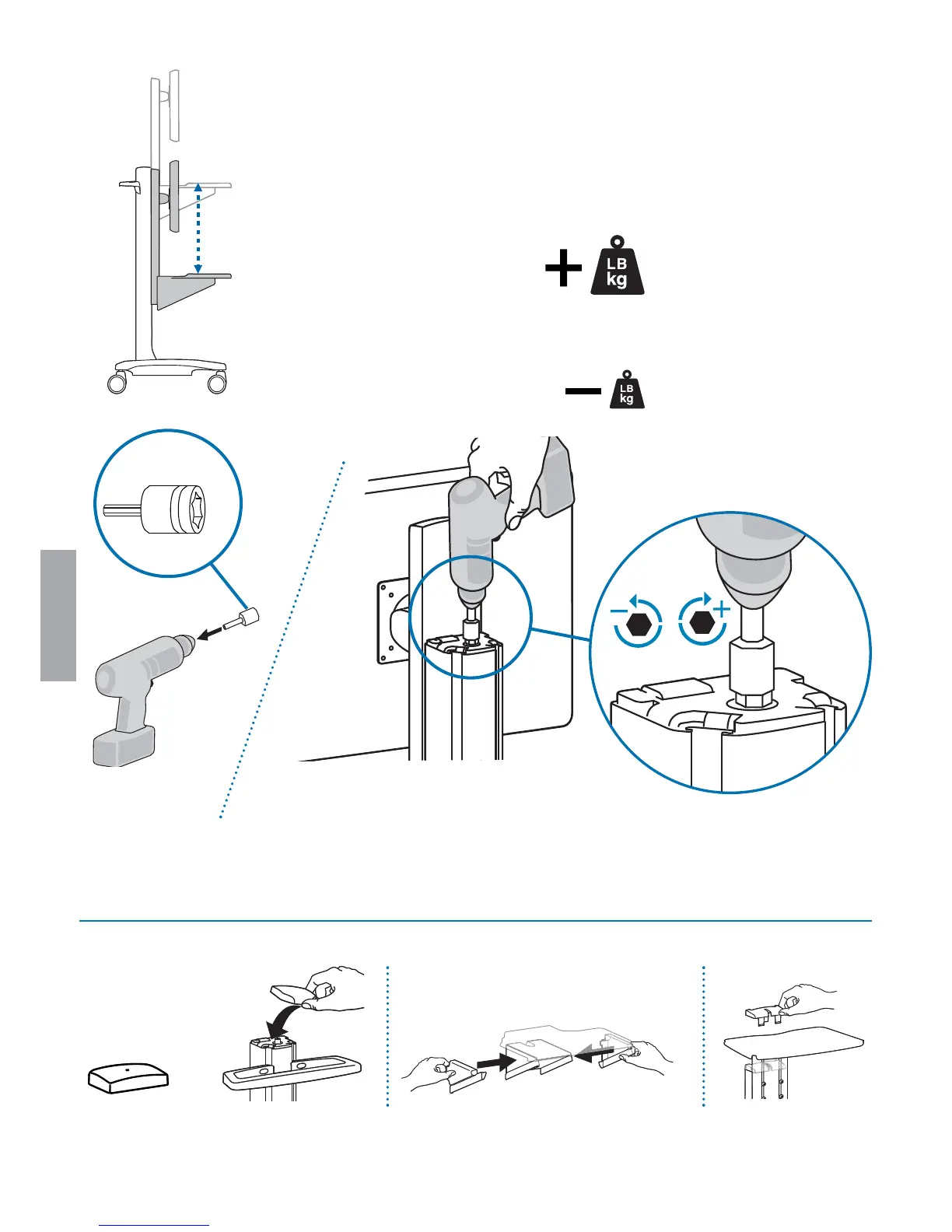 LB
kg

LB
kg