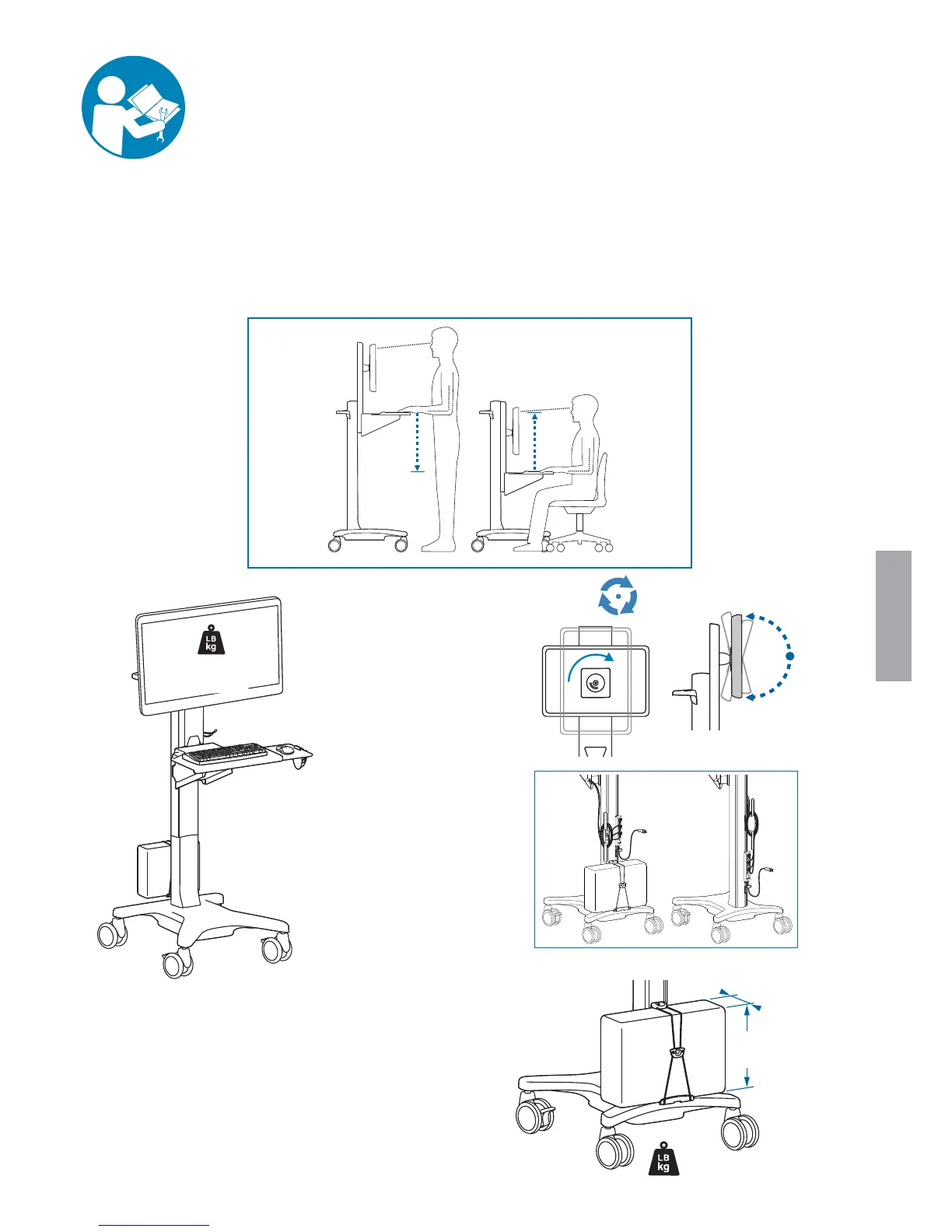 LB
kg

LB
kg