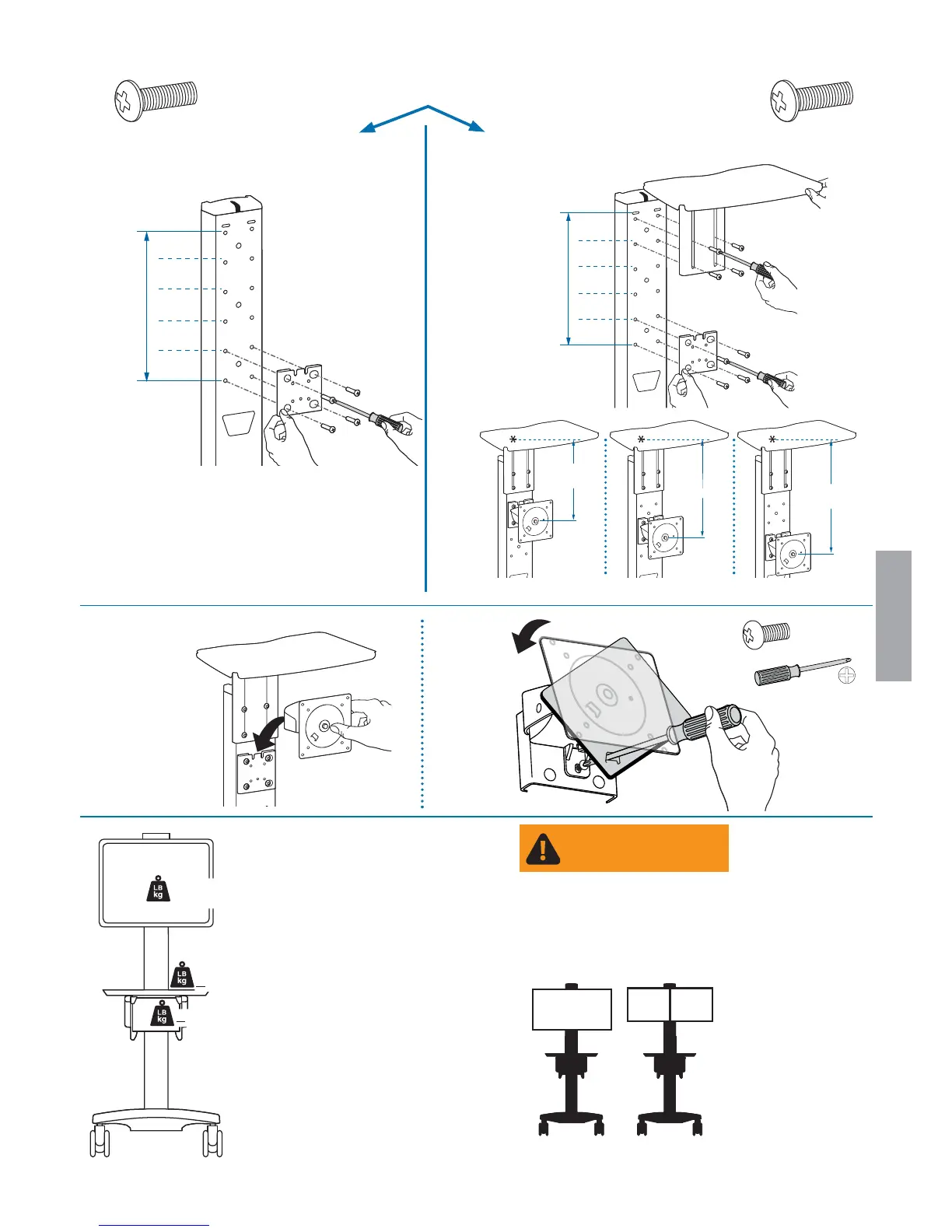 LB
kg

LB
kg

LB
kg