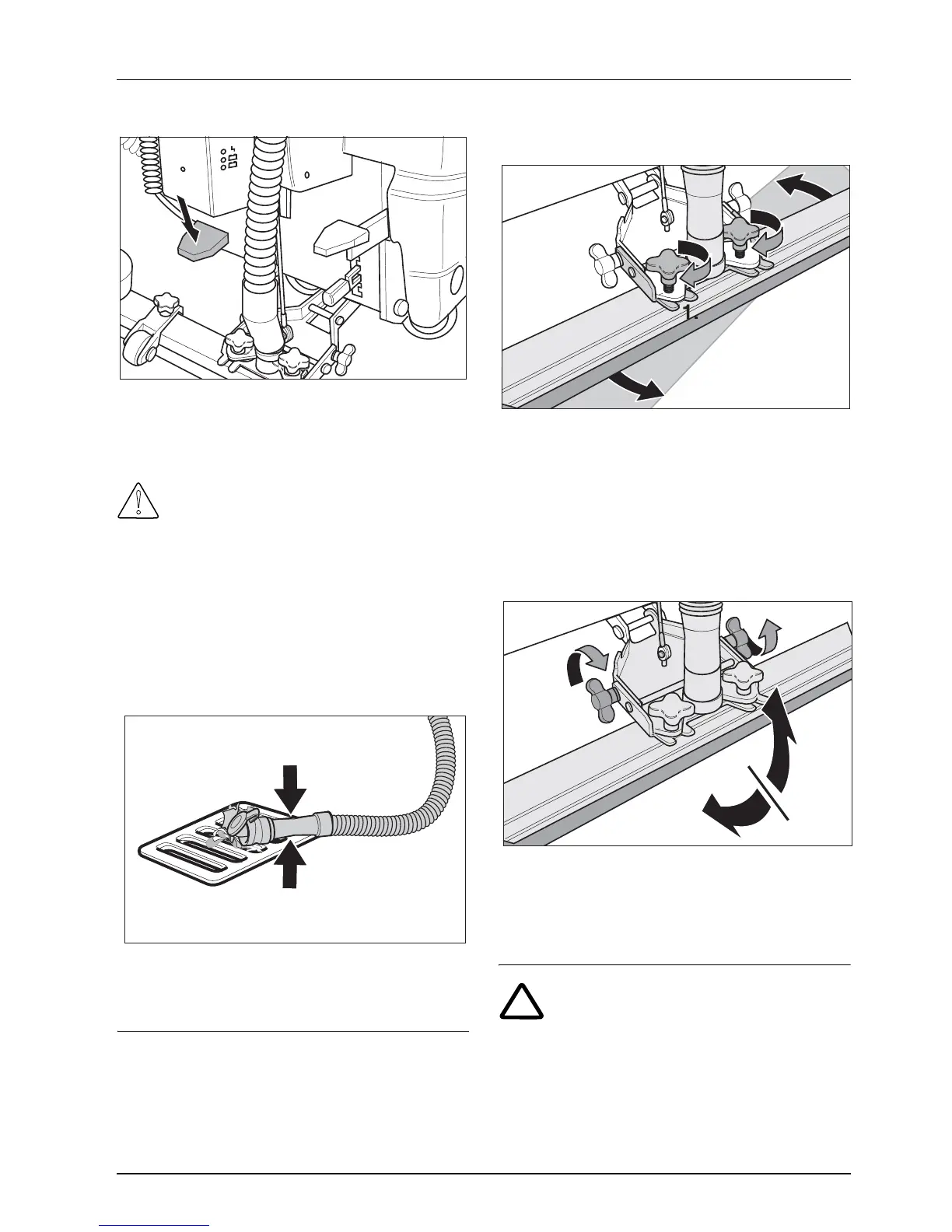 1.