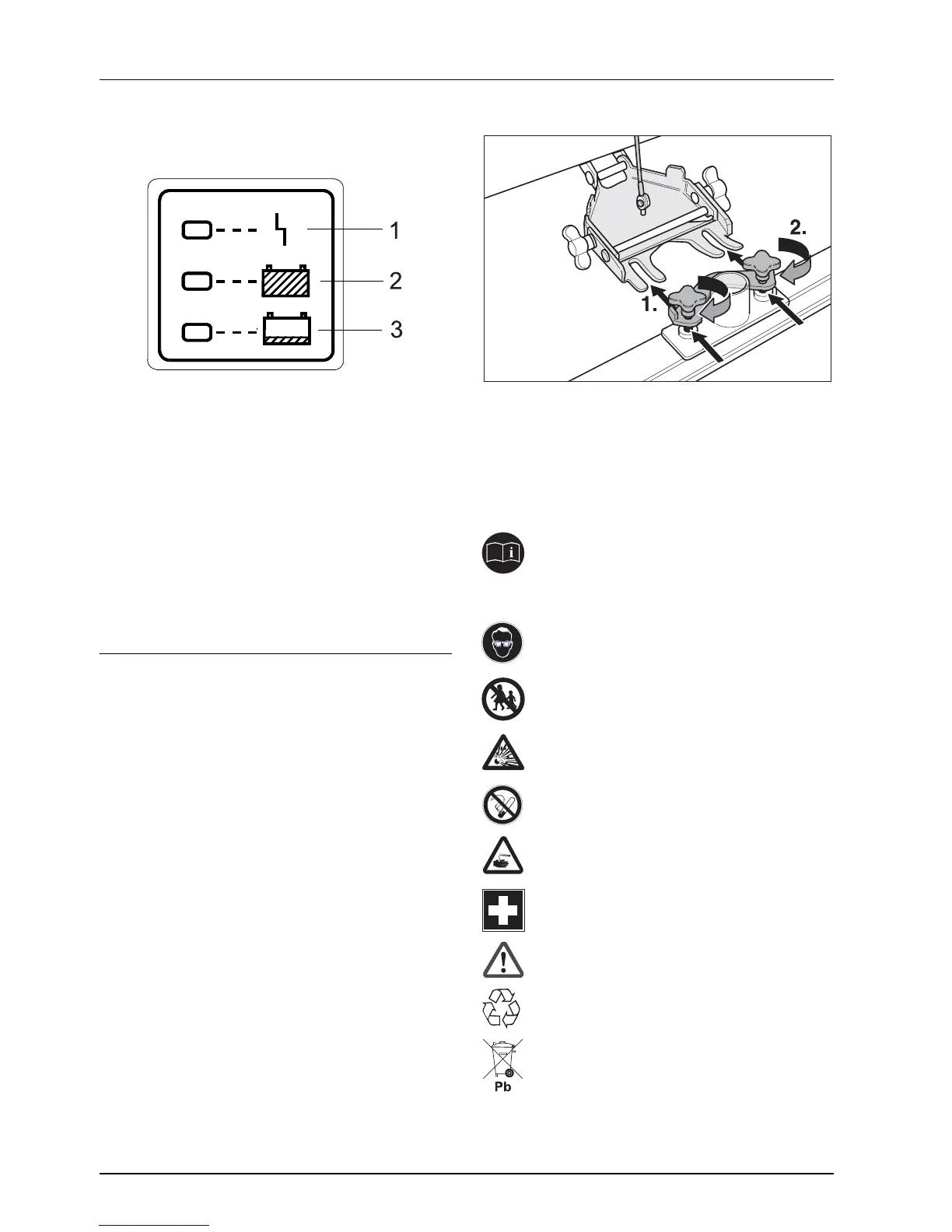 1

2

3

2.

1.

Pb