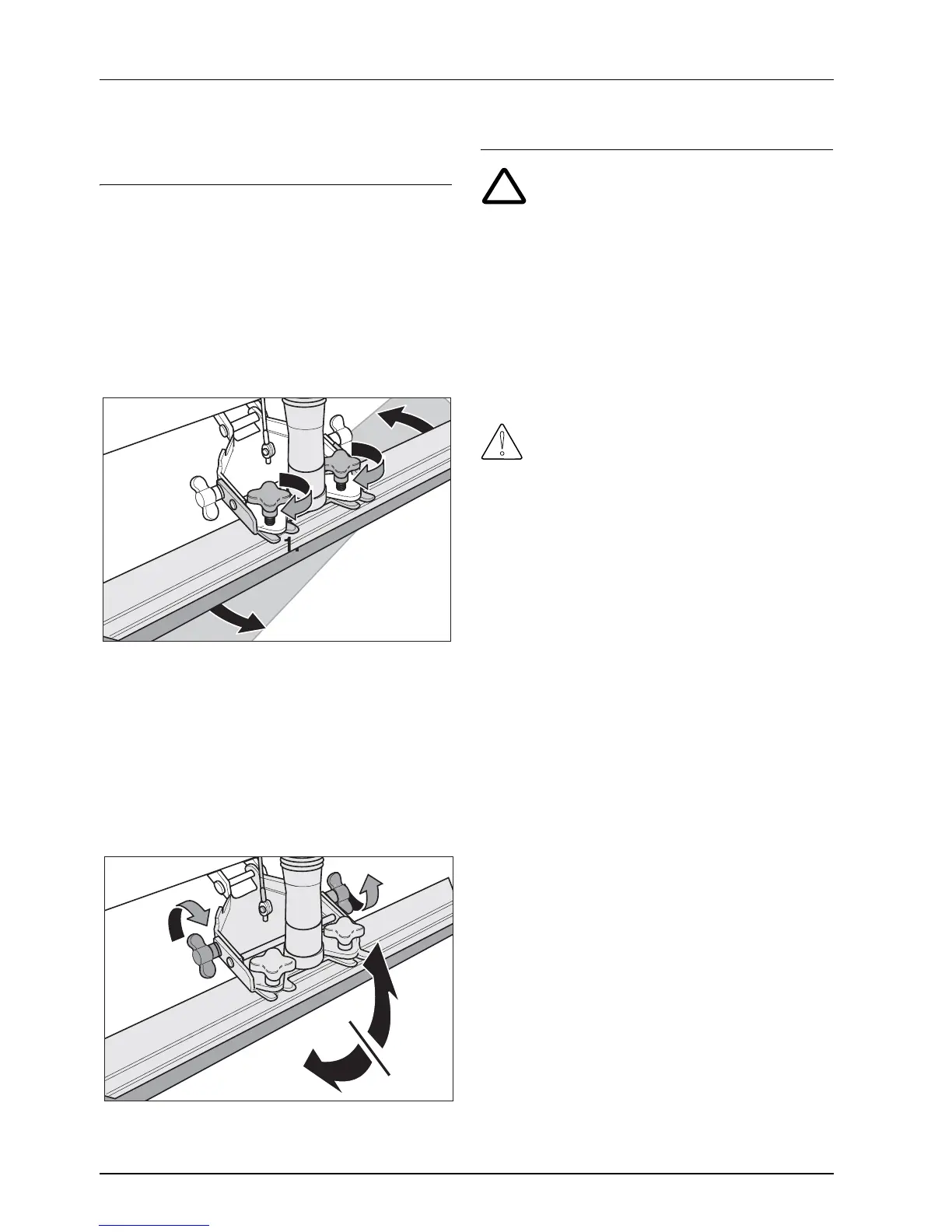 1.