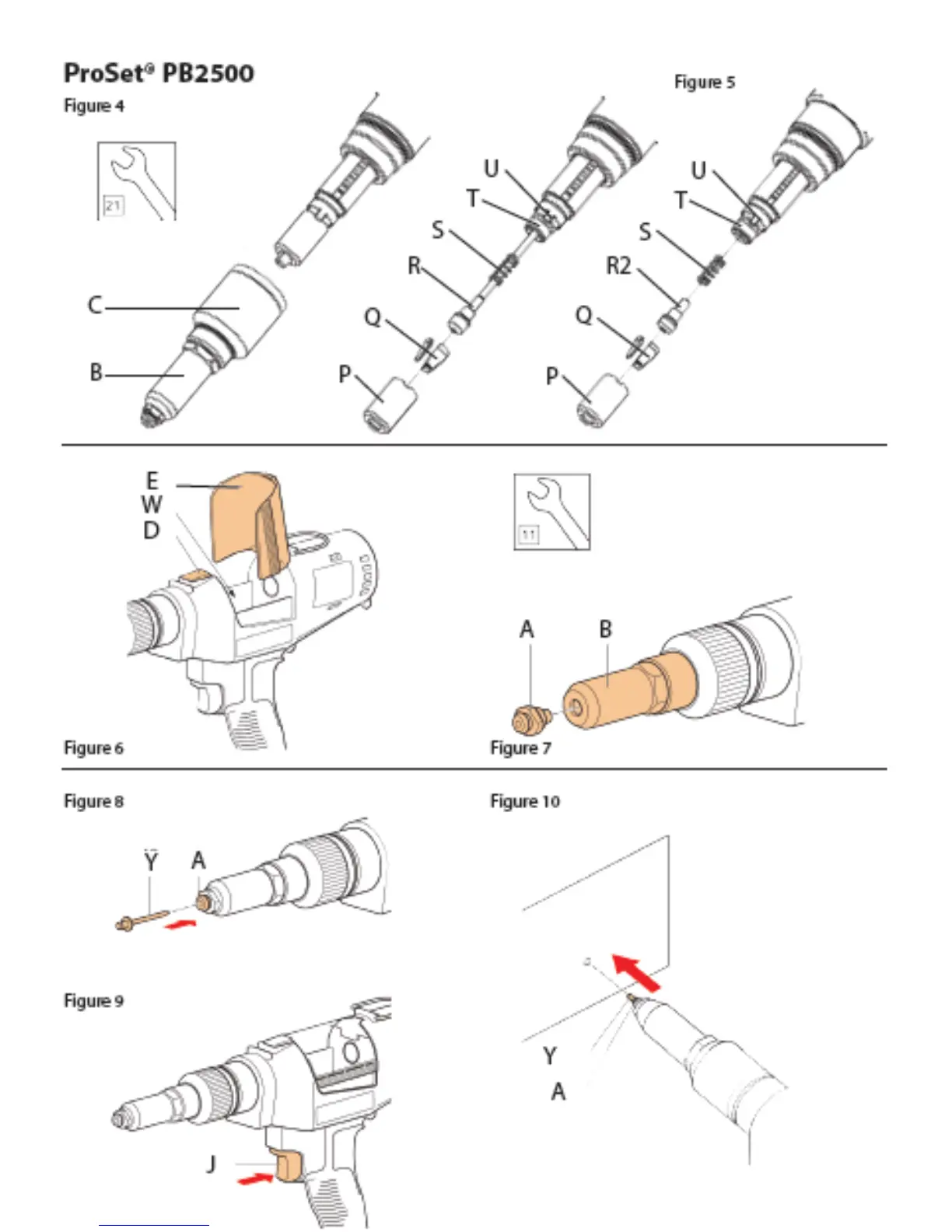 ProSet® PB2500

Figure 4

21

C

B

U

T

S

R

Q

P

Figure 5

U

T

S

R2

Q

P

E
W
D

Figure 6

11

A

B

Figure 7

Figure 8

Y

A

Figure 9

J

Figure 10

Y

A