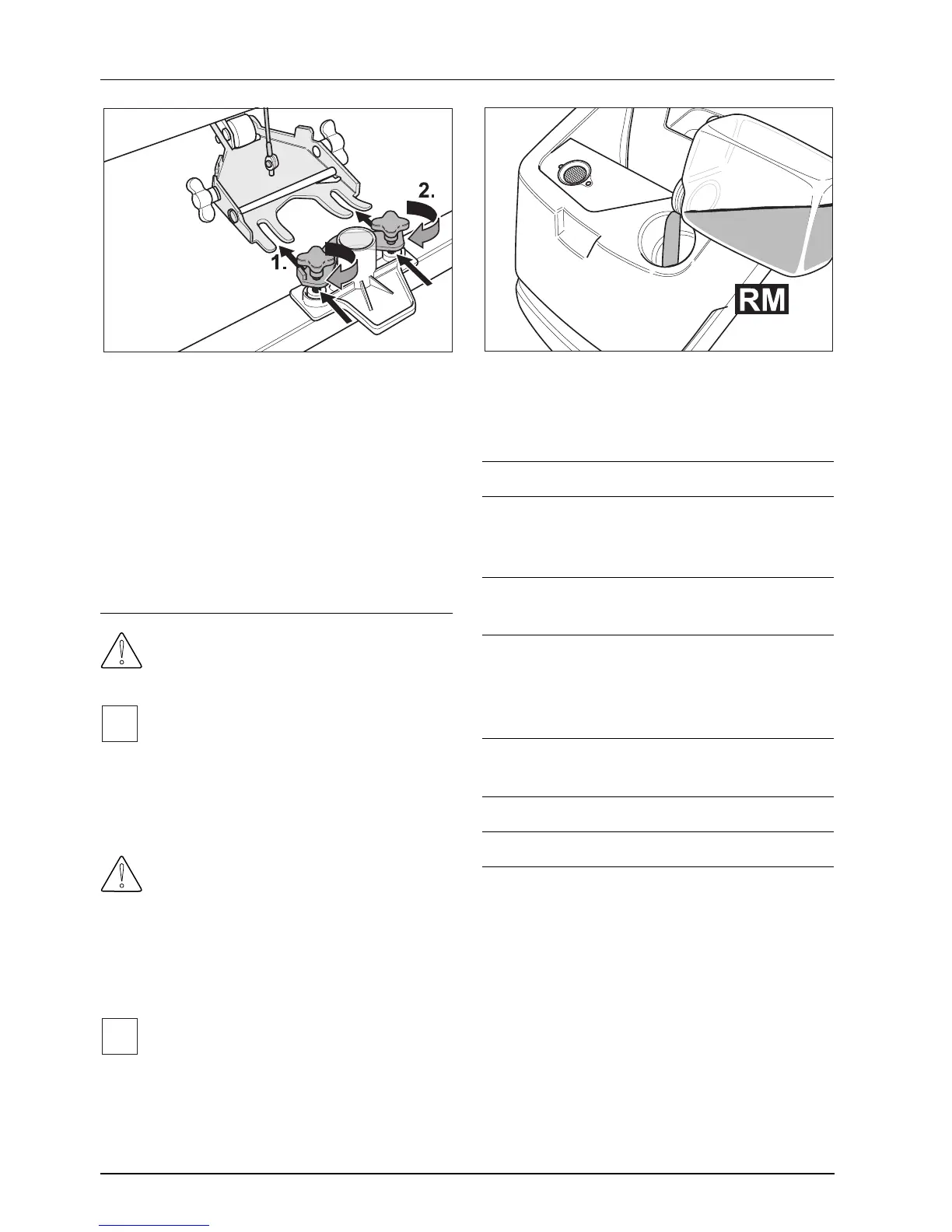 2.

1.

RM