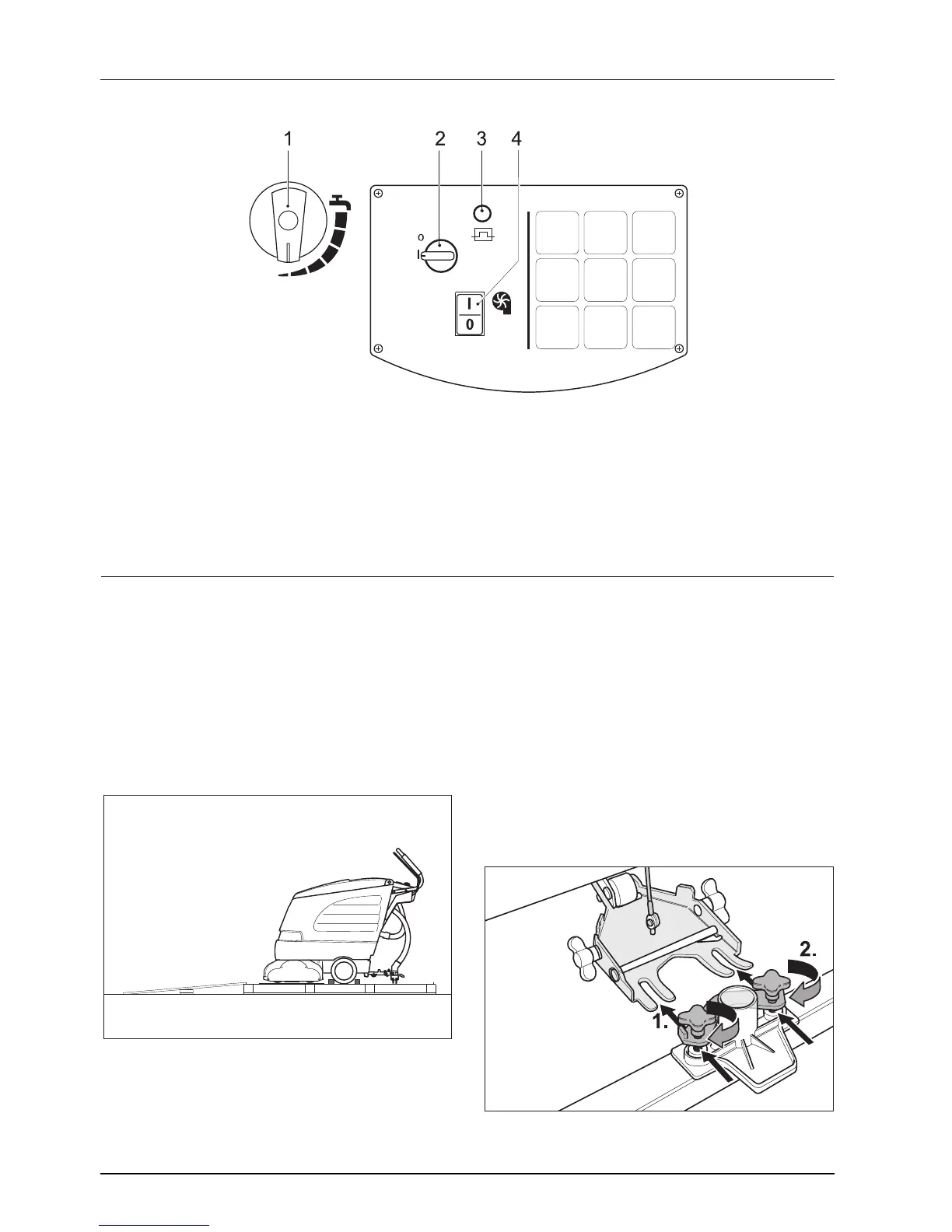 1 2 3 4

0
I

I
0

2.
1.