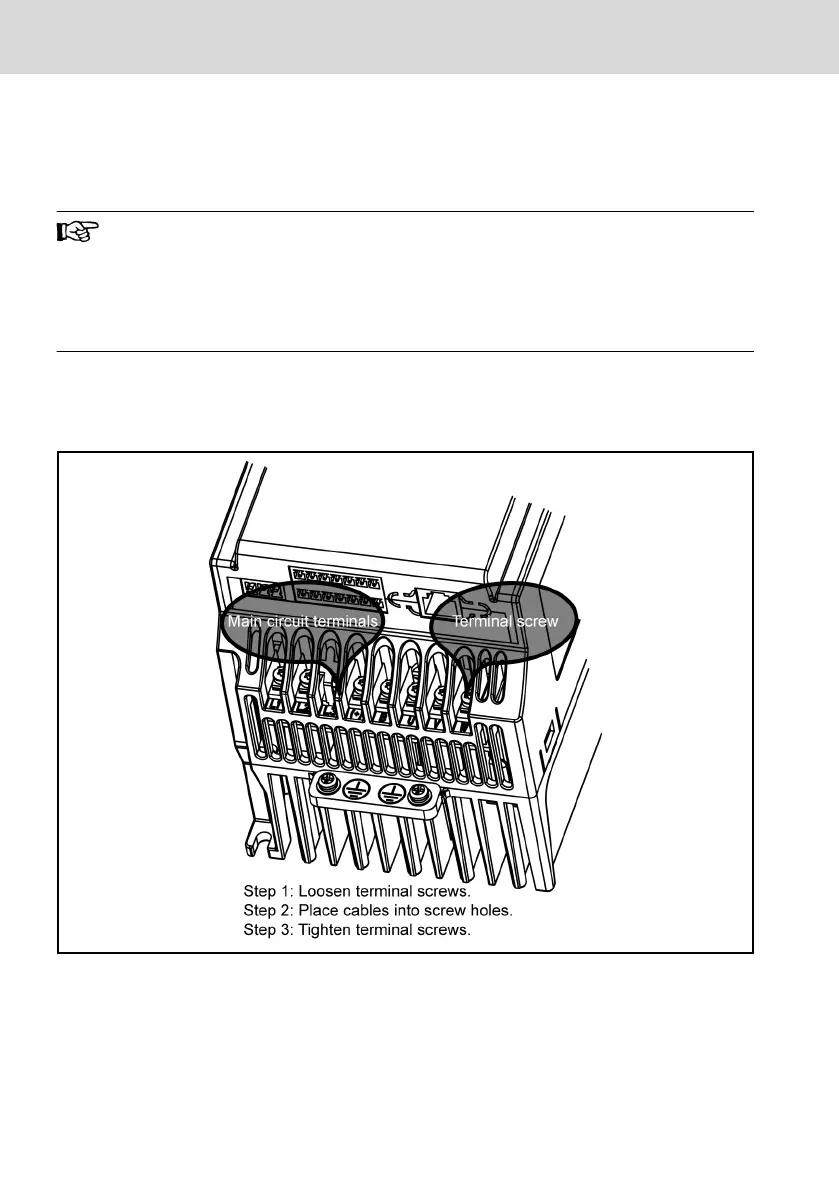 Main circuit terminals

Terminal screw

Step 1: Loosen terminal screws.
Step 2: Place cables into screw holes.
Step 3: Tighten terminal screws.