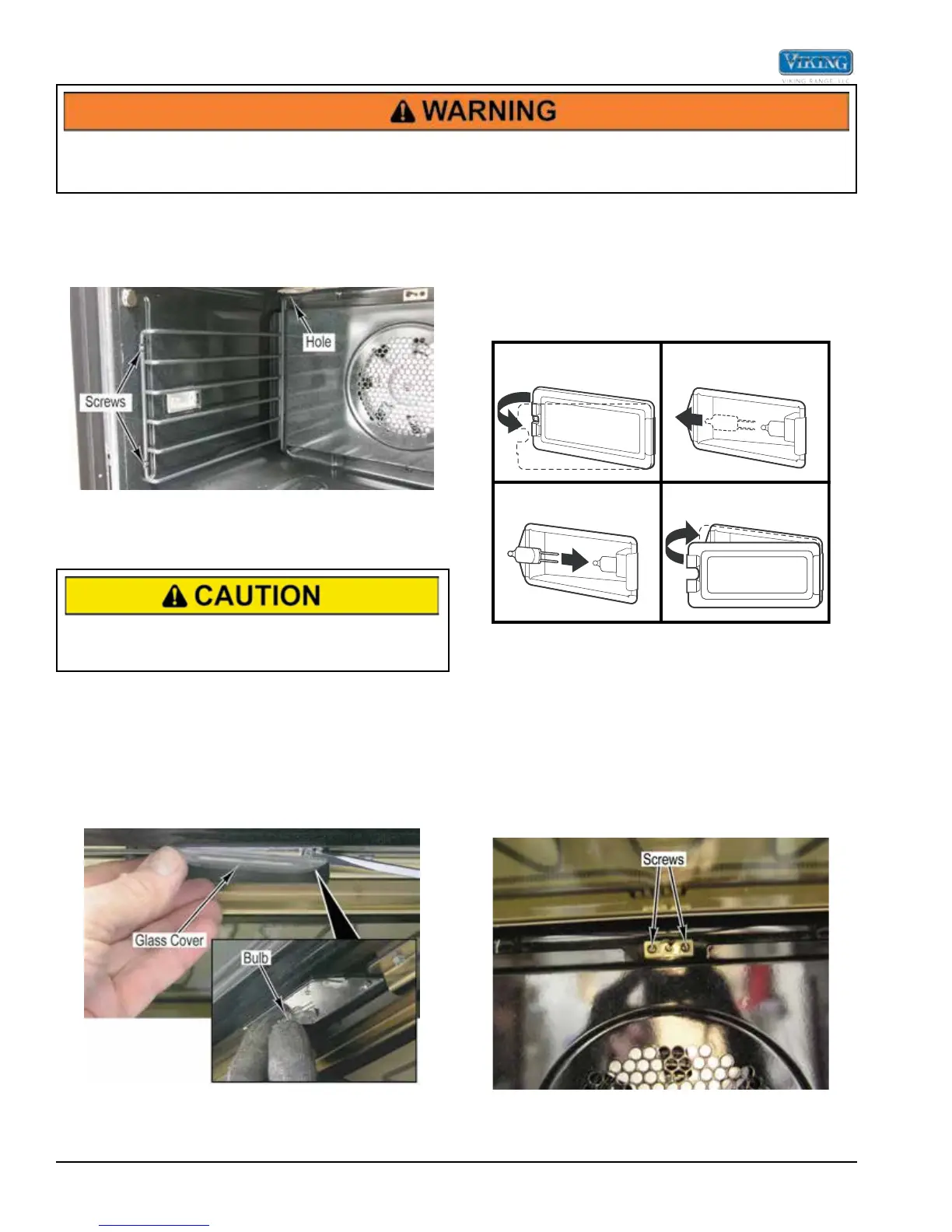 VIKING
VIKING RANGE, LLC

WARNING

Hole

Screws

CAUTION

Glass Cover

Bulb

Screws