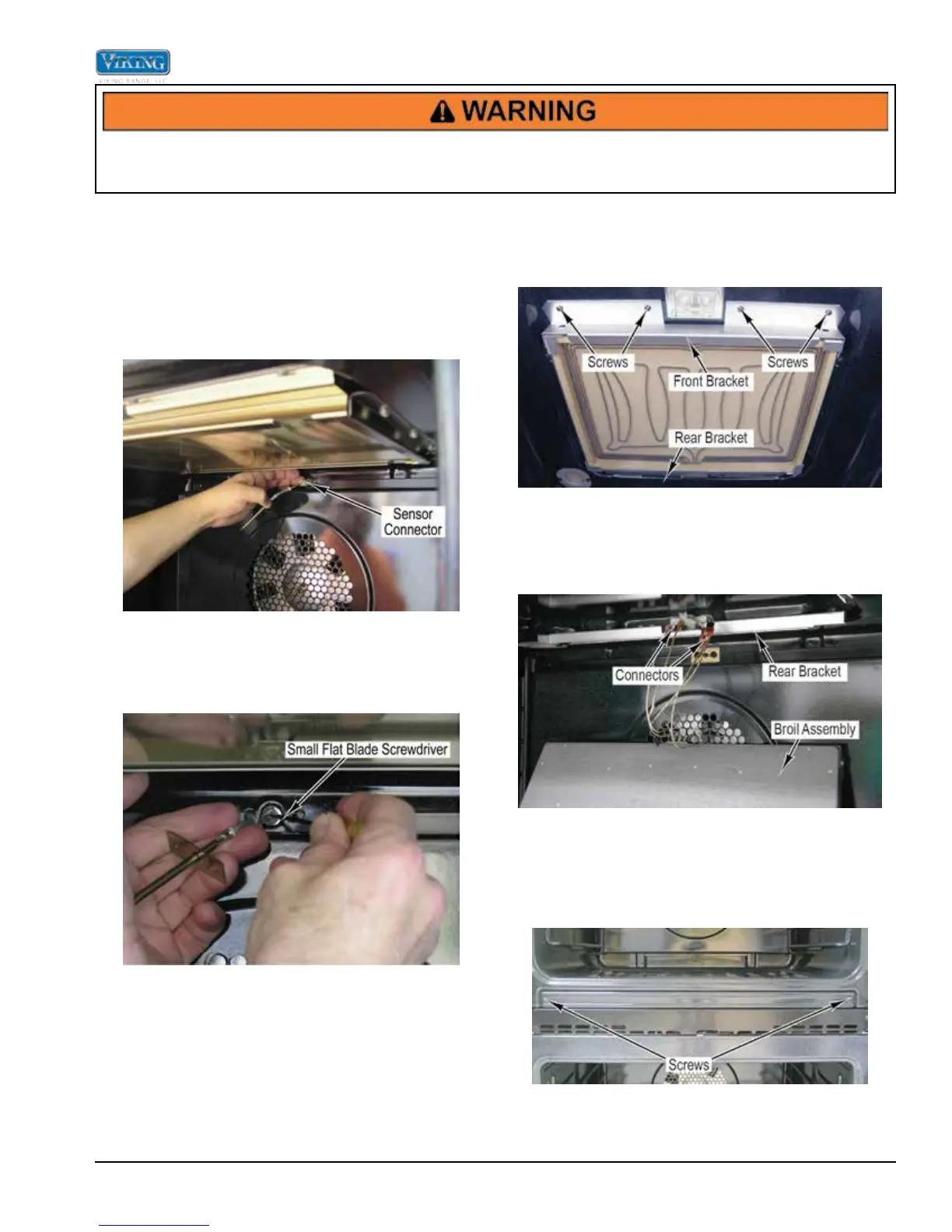 VIKING
VIKING RANGE, LLC

WARNING

Sensor Connector

Small Flat Blade Screwdriver

Screws
Front Bracket
Screws
Rear Bracket

Connectors
Rear Bracket
Broil Assembly

Screws