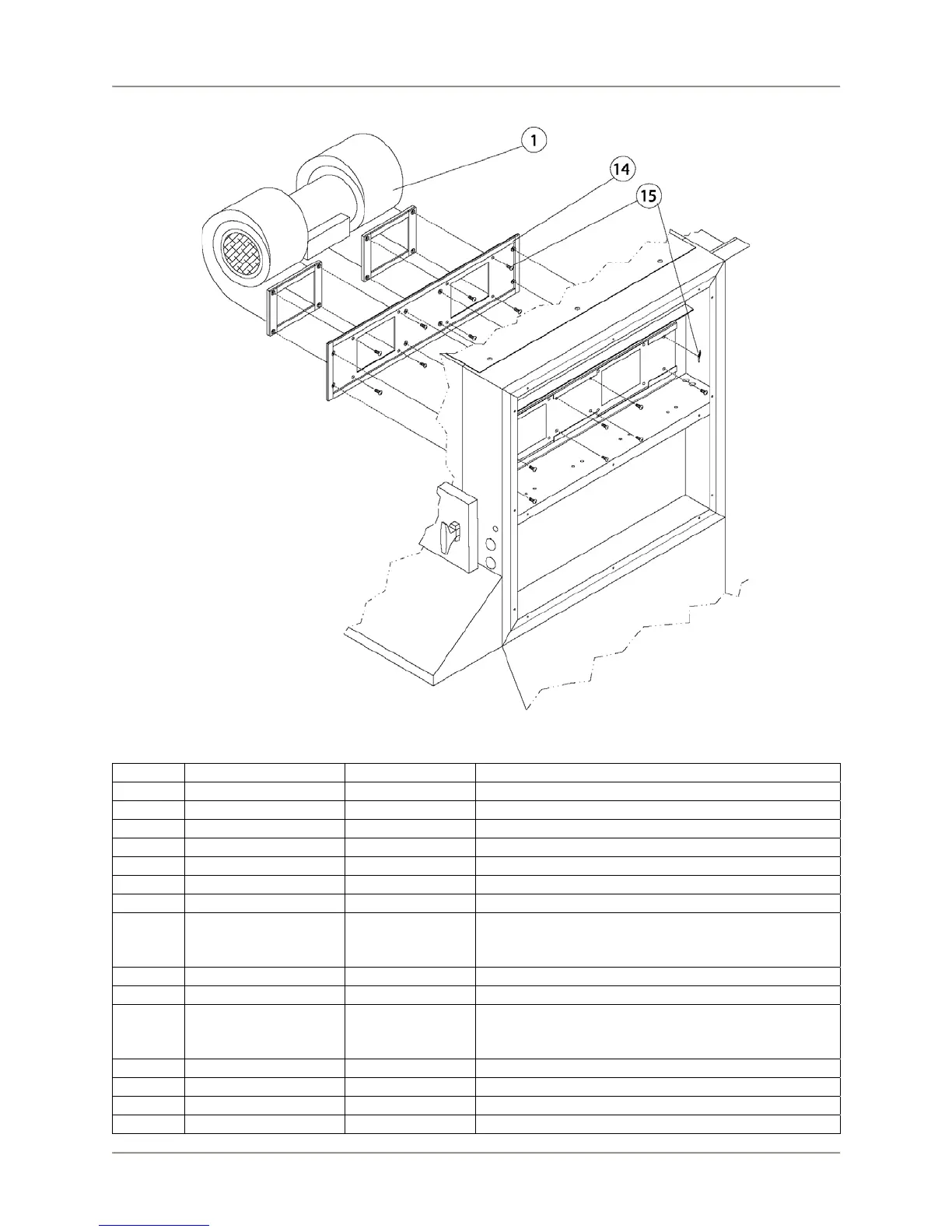 1

14

15