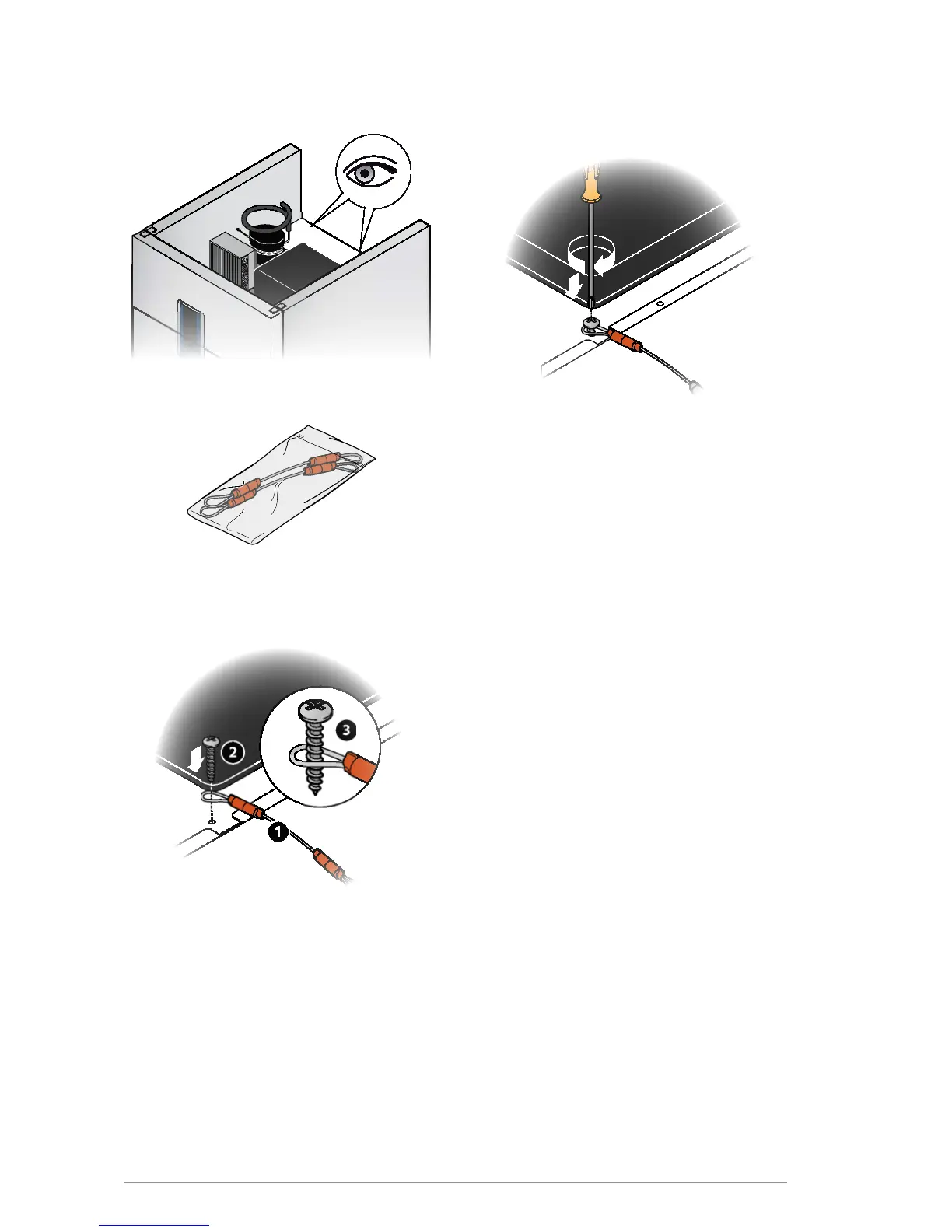 2

3

1