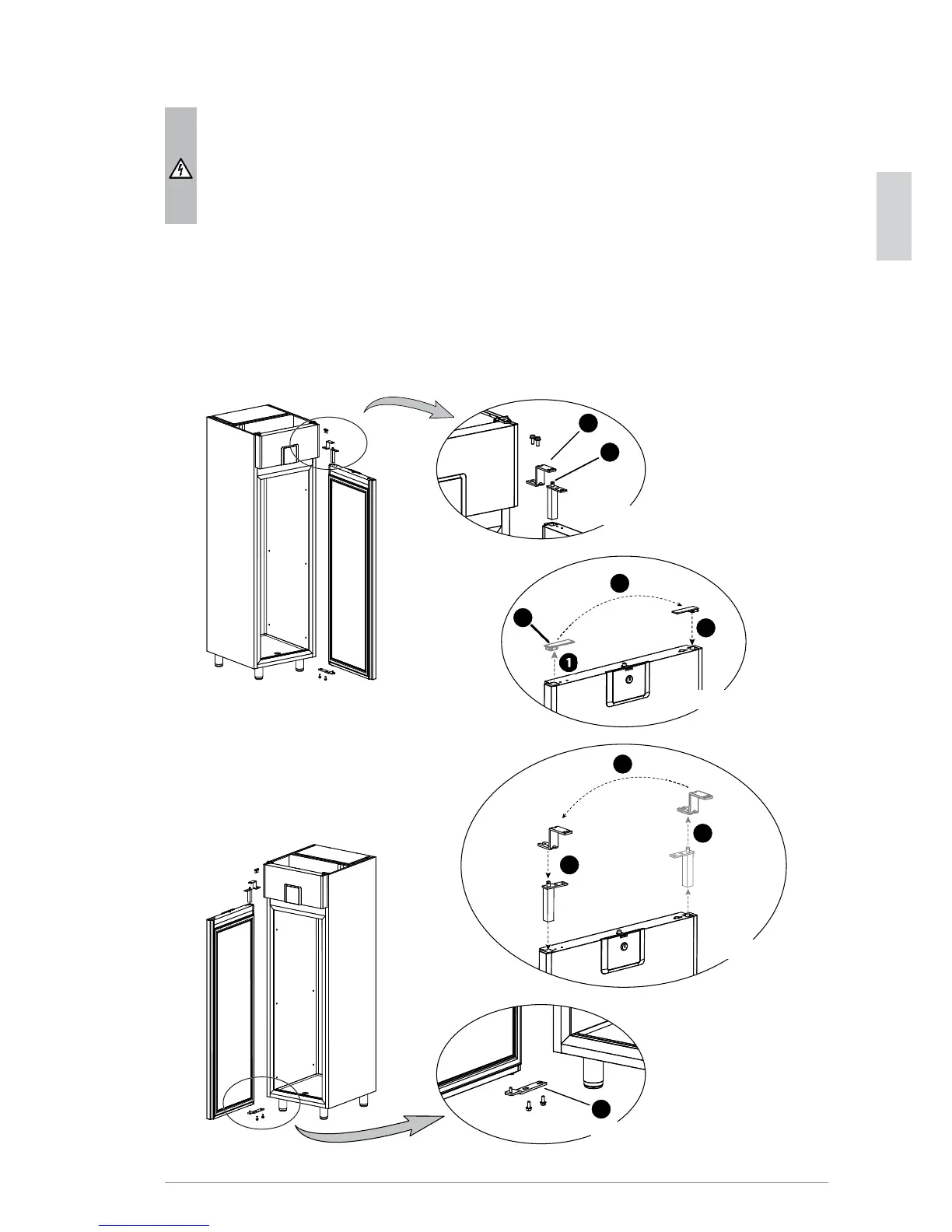 1