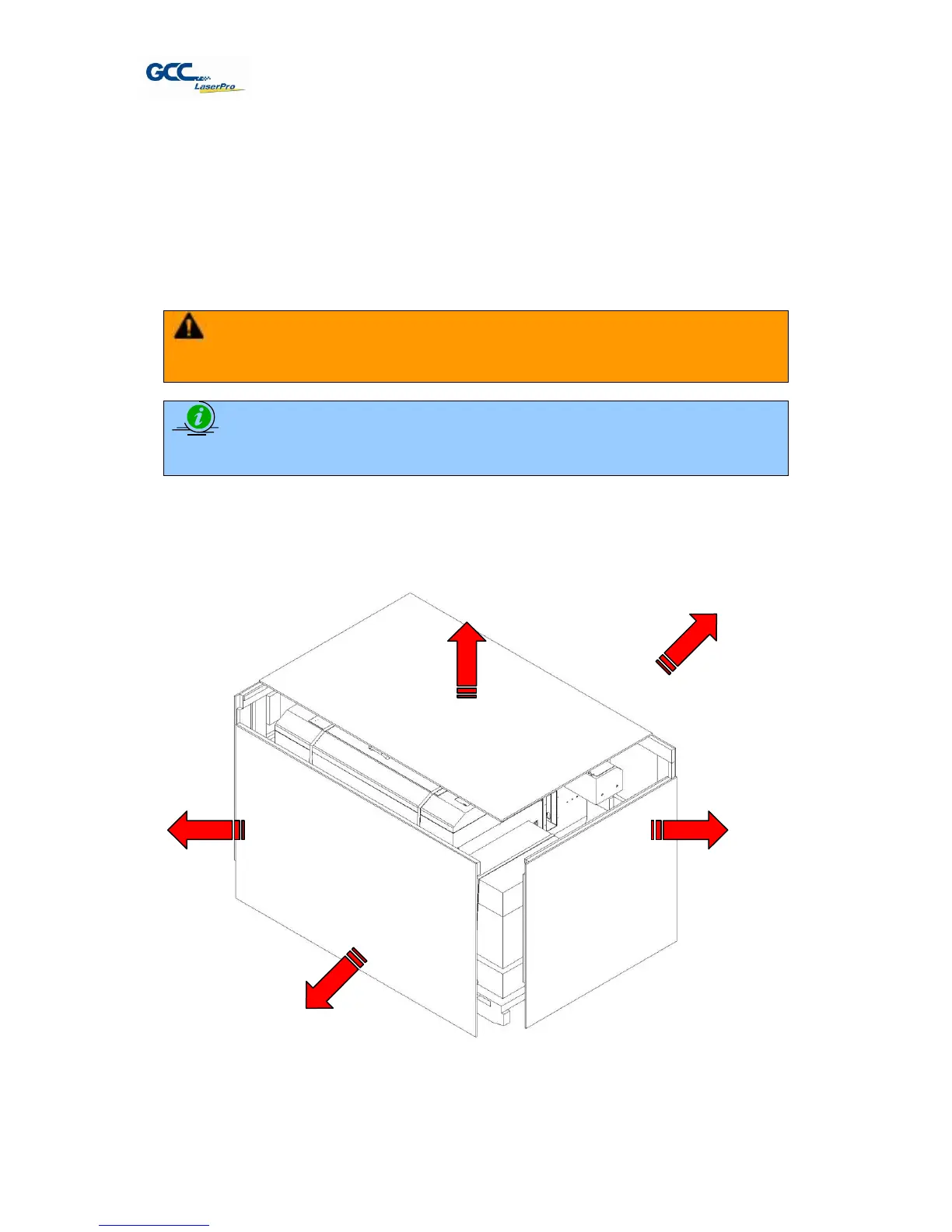 GCC LaserPro