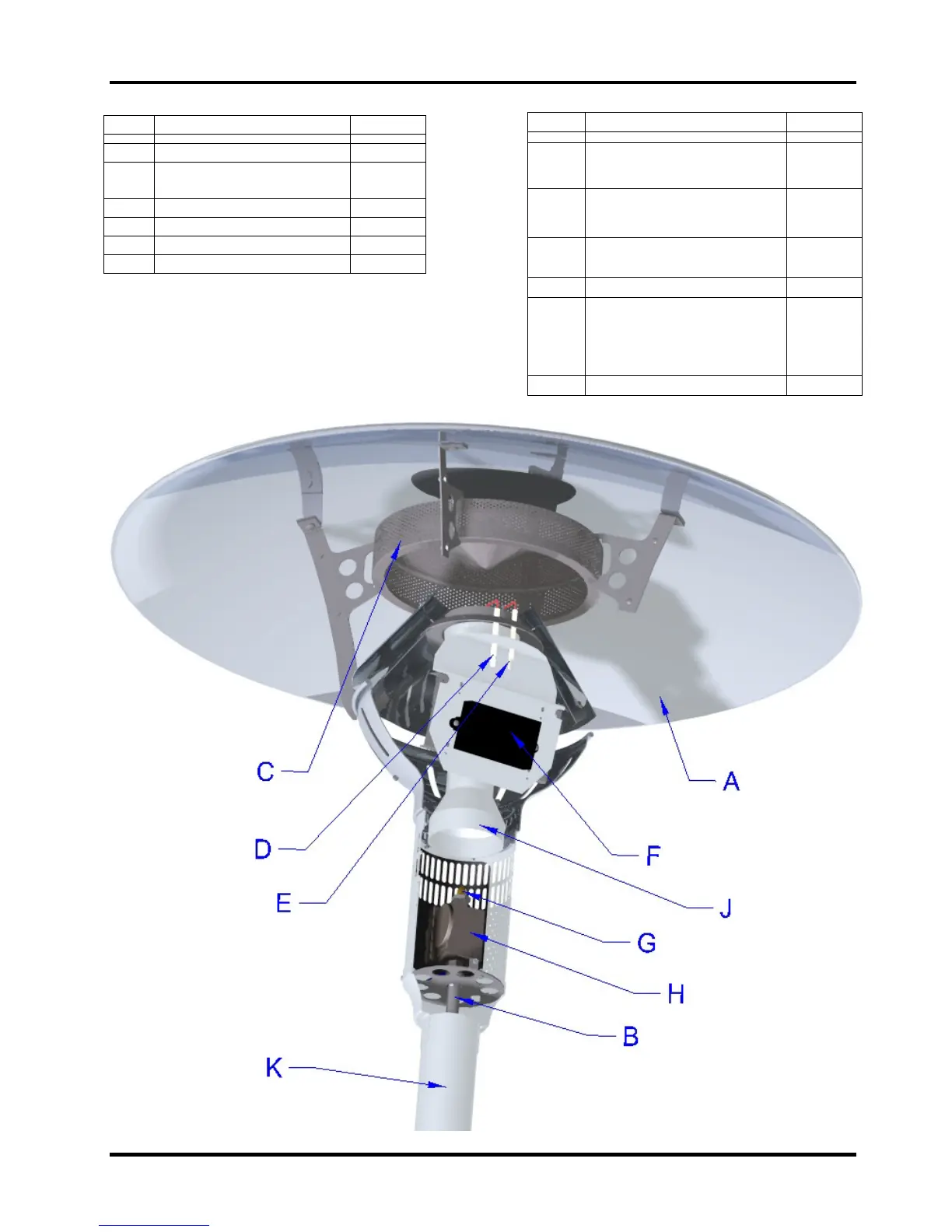 C

D

E

A

F

J

G

H

B

K