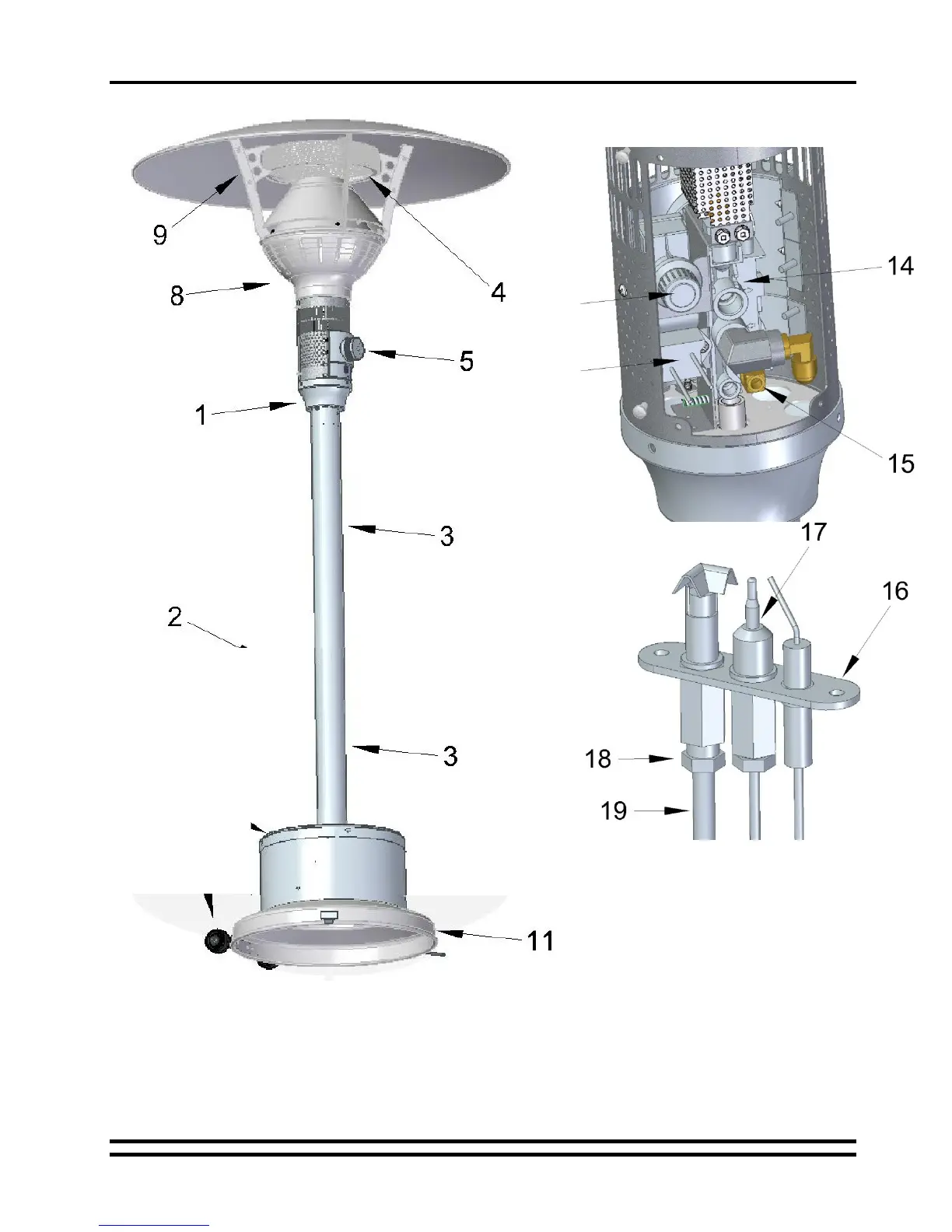 9

4

8

5

1

3

2

3

11

14

15

17

16

18

19