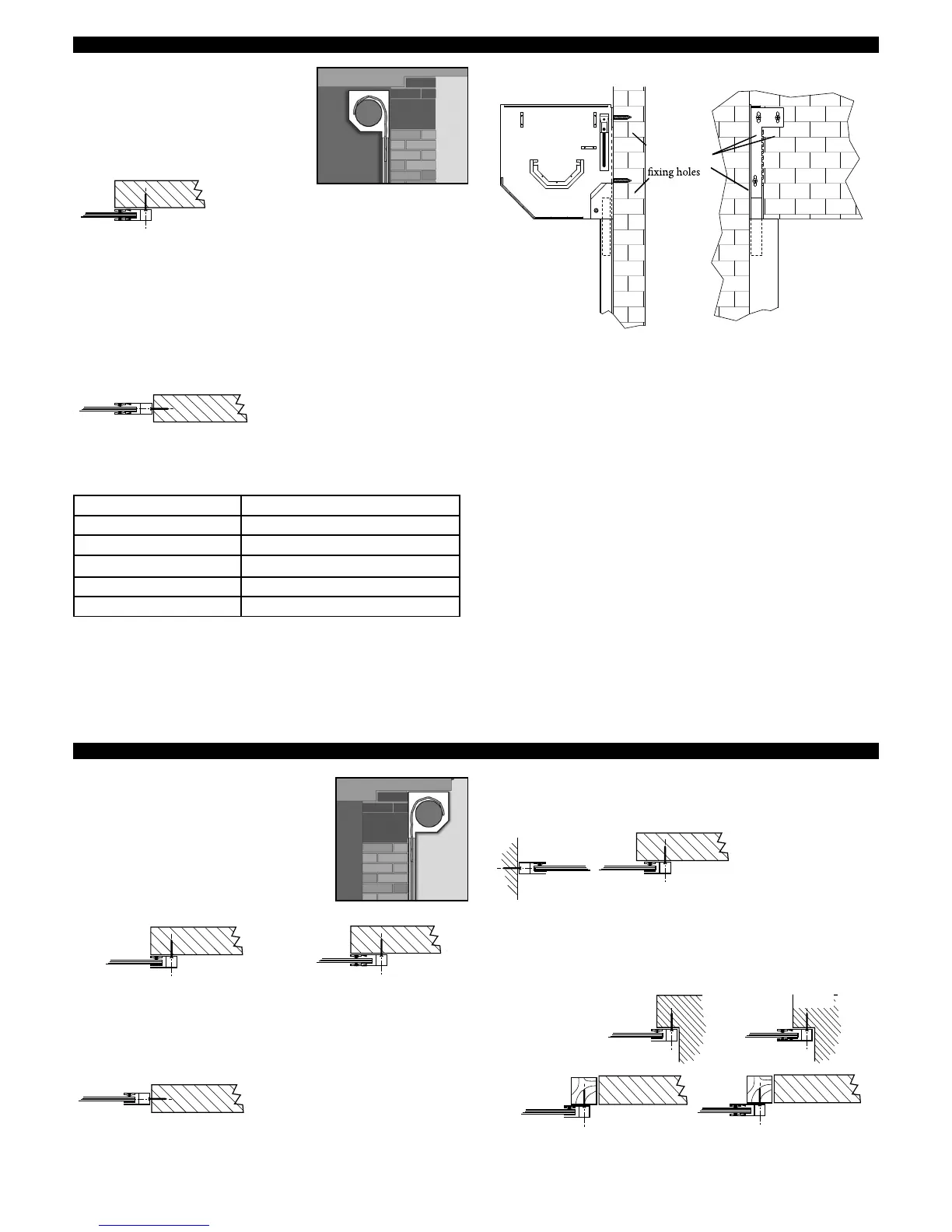 fixing holes