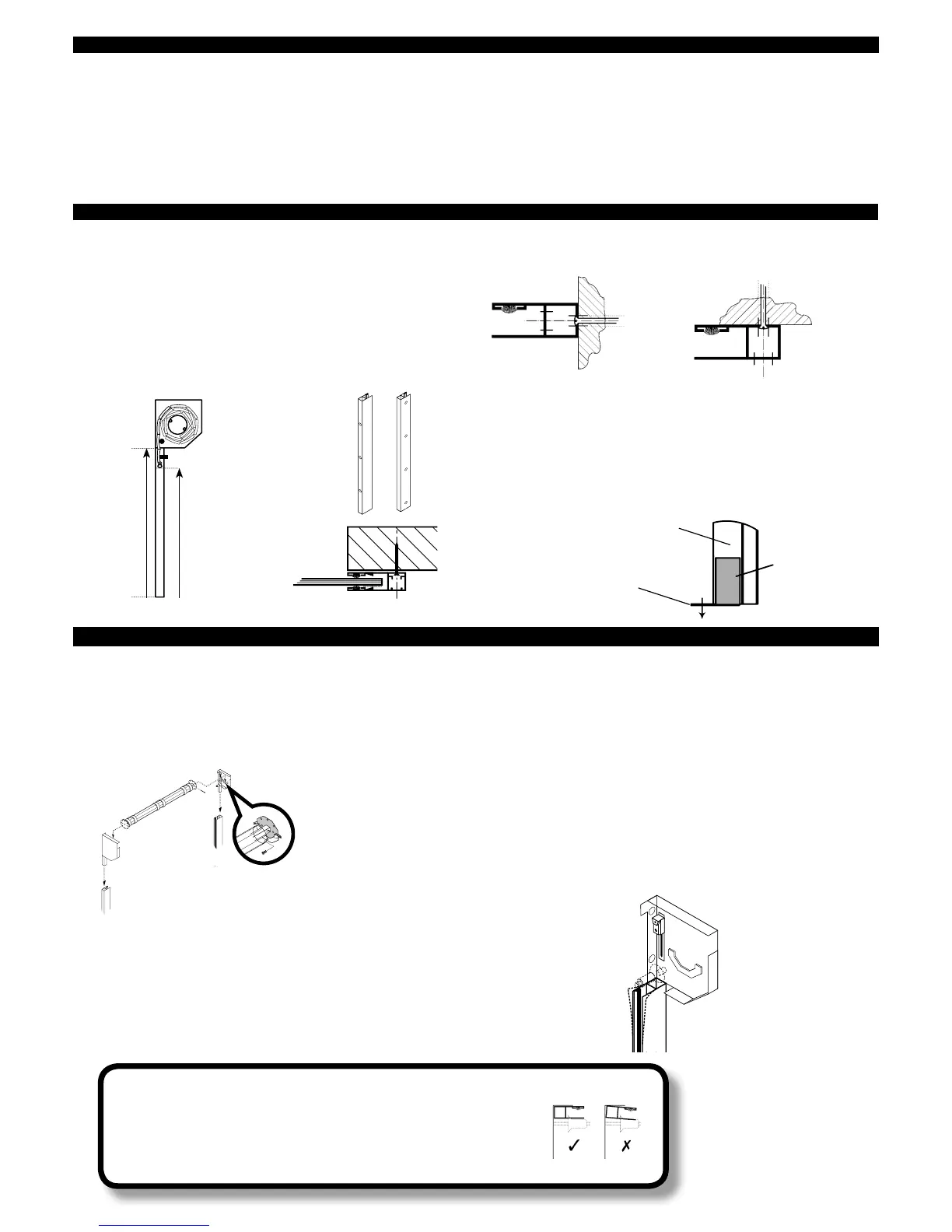 ✓ ✗