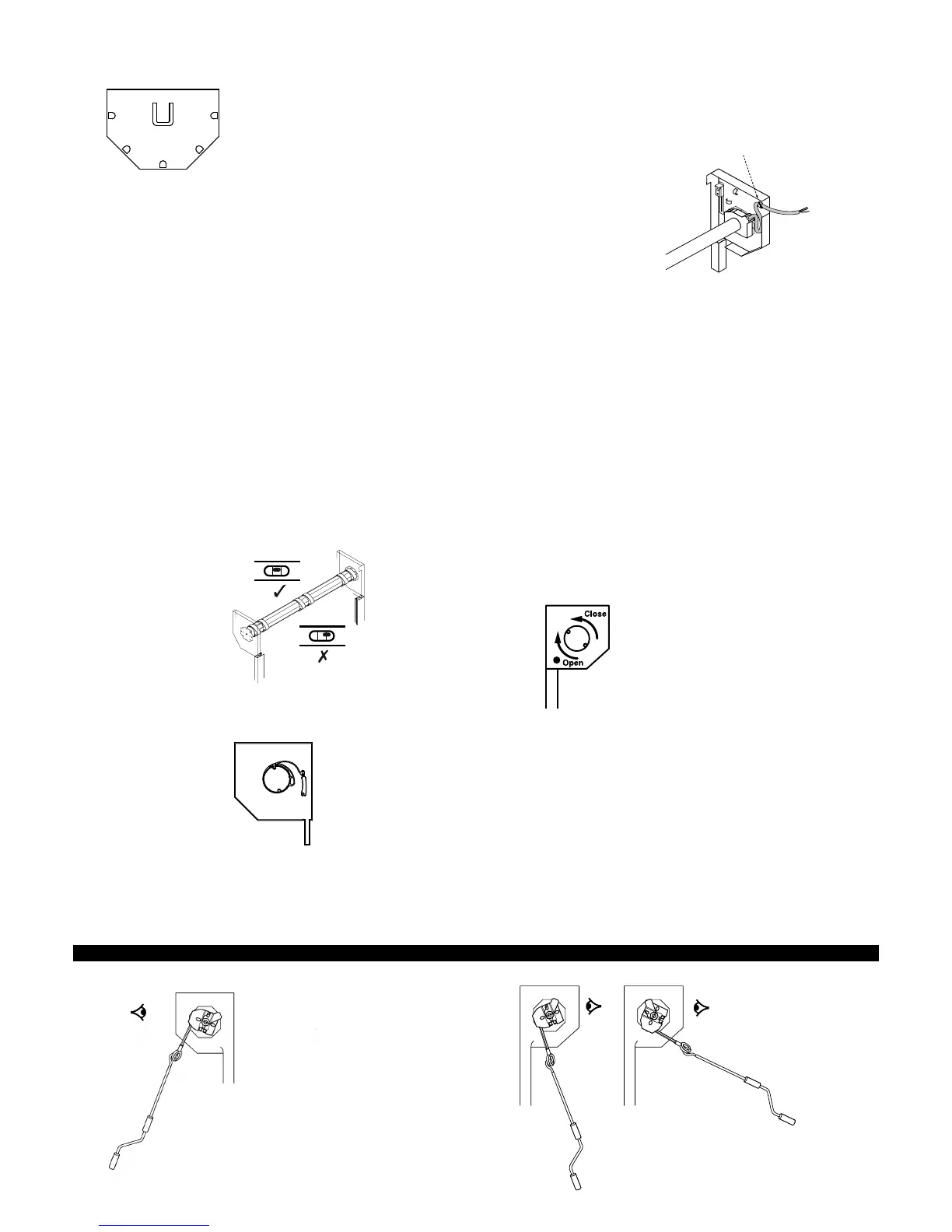 Close

Open