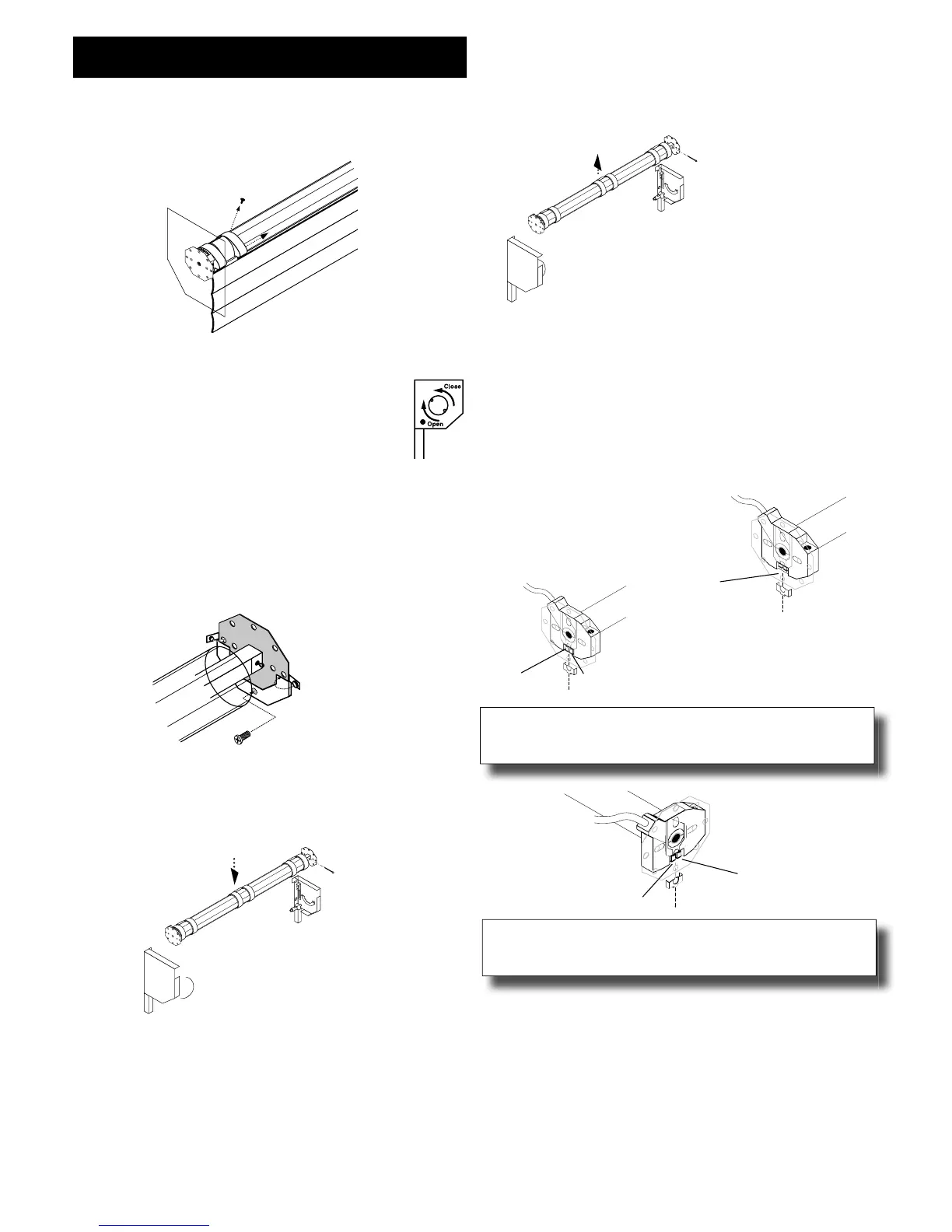 Close
Open