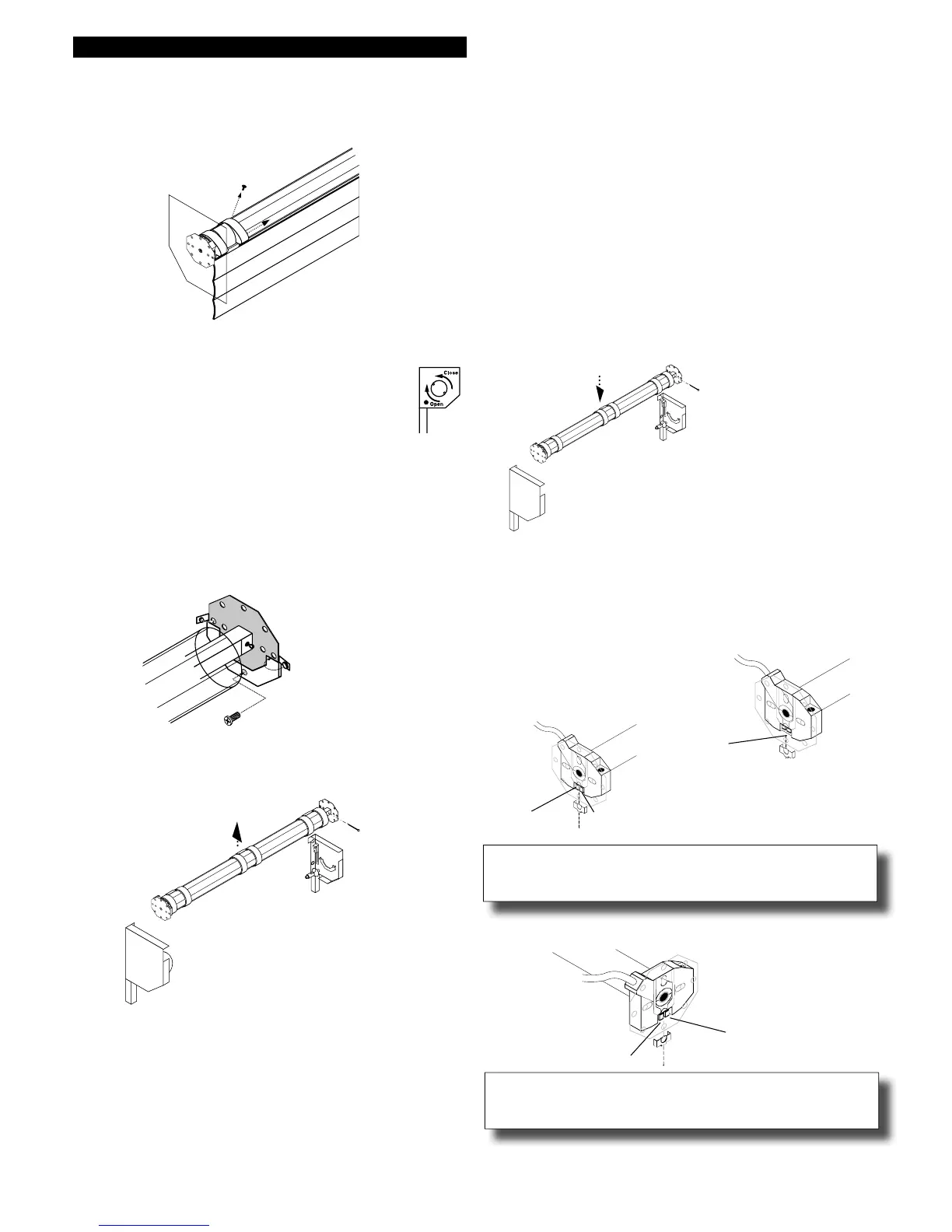 Close

Open