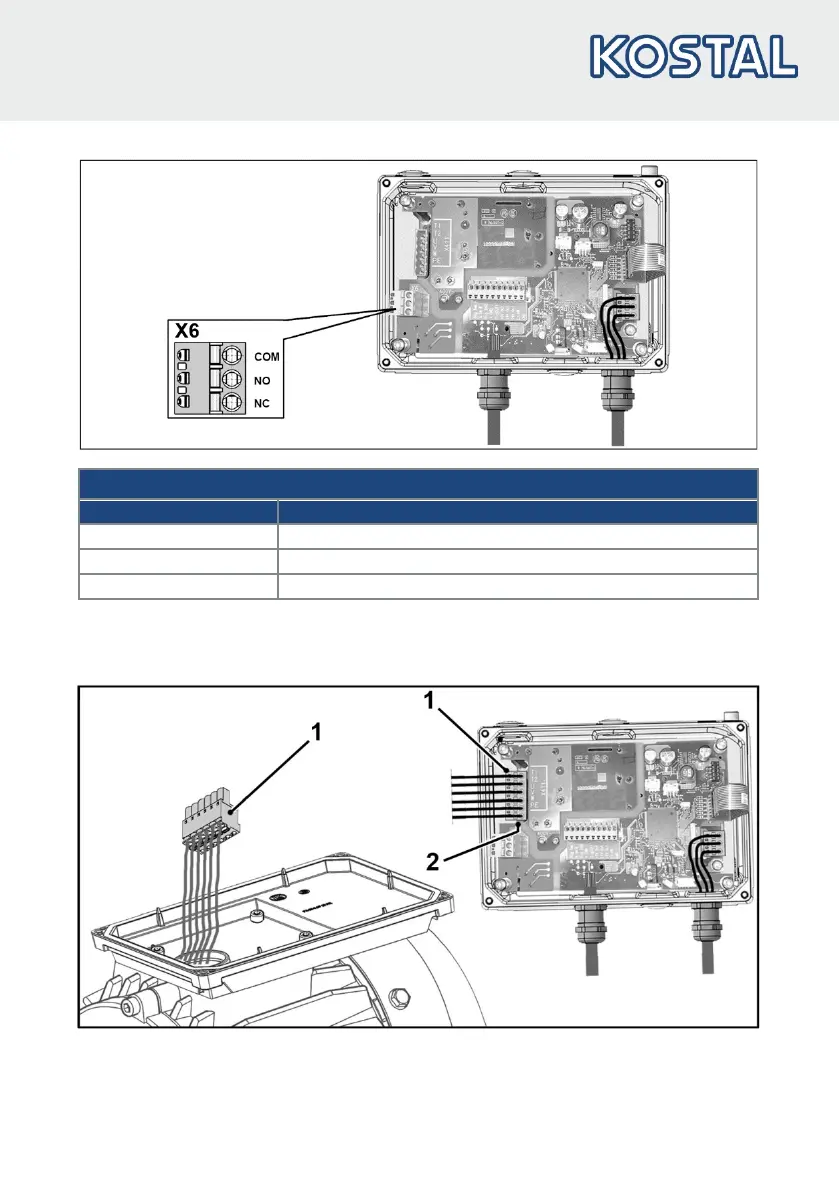 KOSTAL

X6
COM
NO
NC

1
1
2