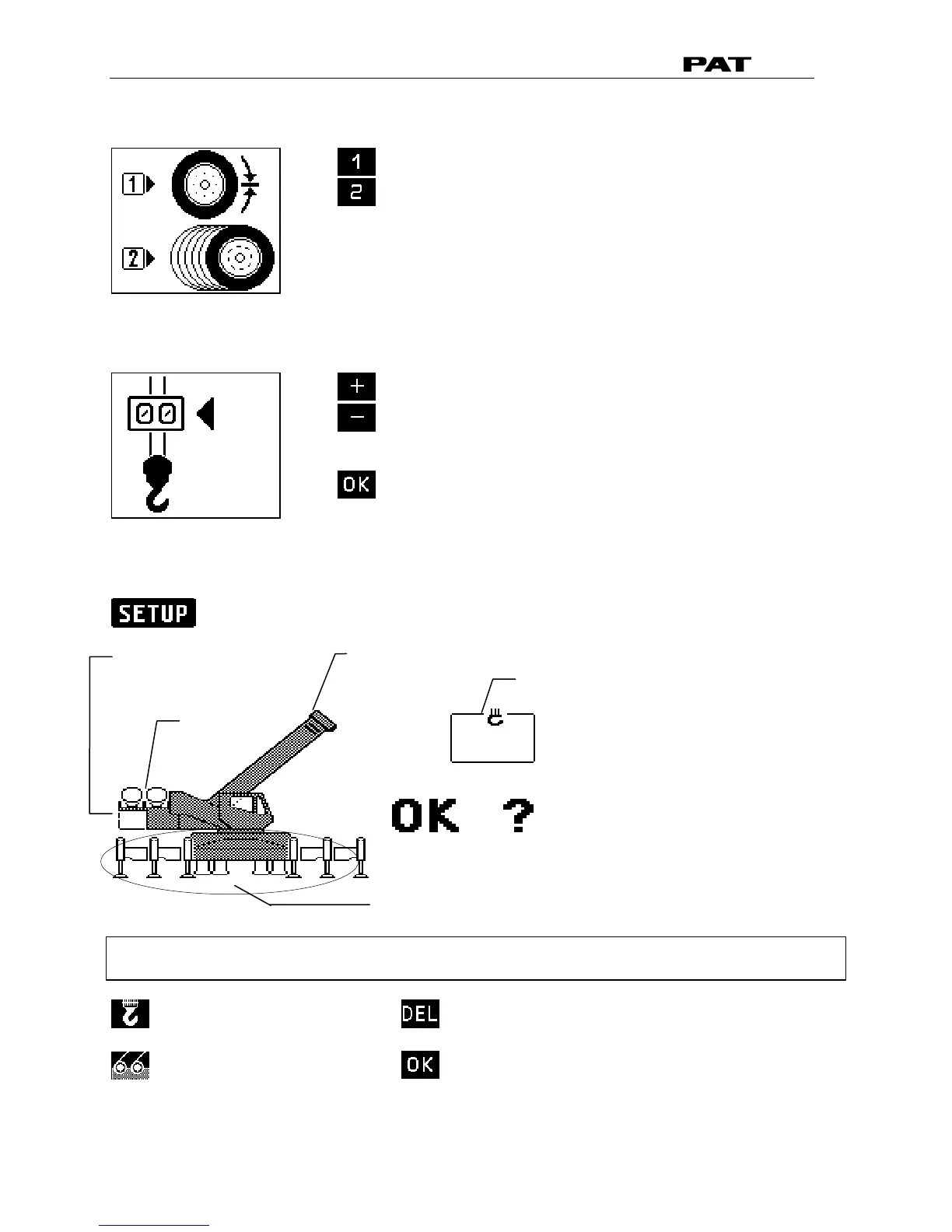 PAT

1

2

1

2

00

+

−

OK

SETUP

OK ?

DEL

OK