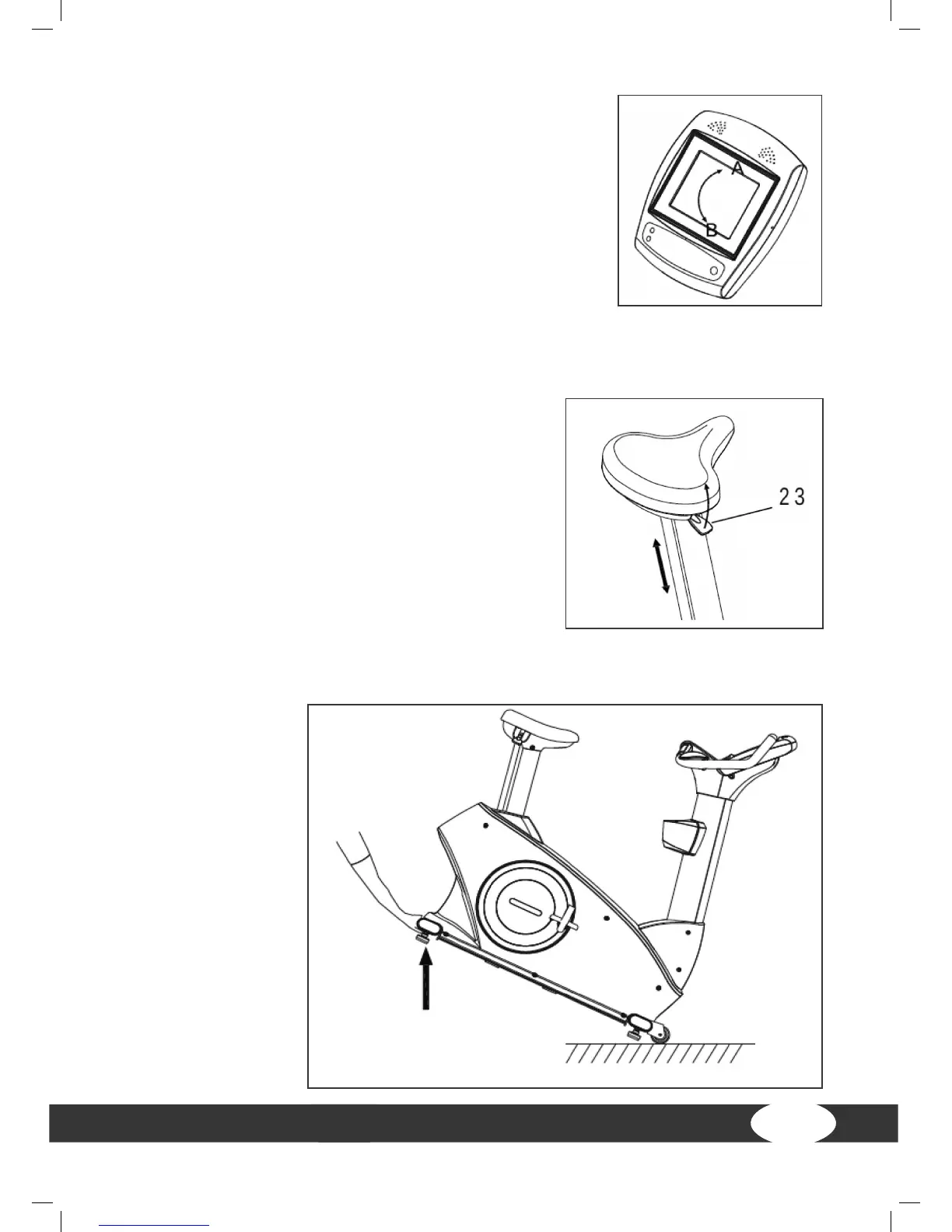 A
B

23