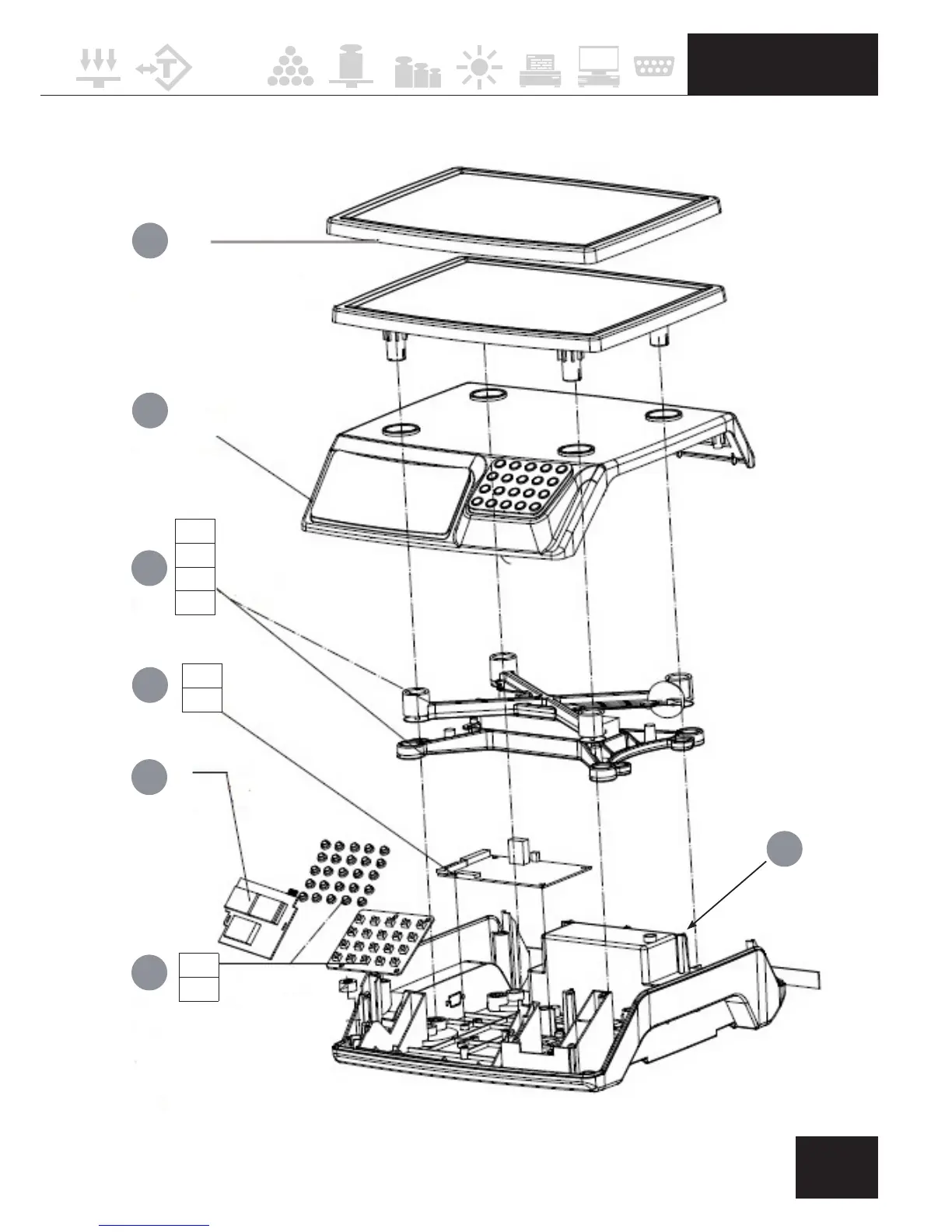 T