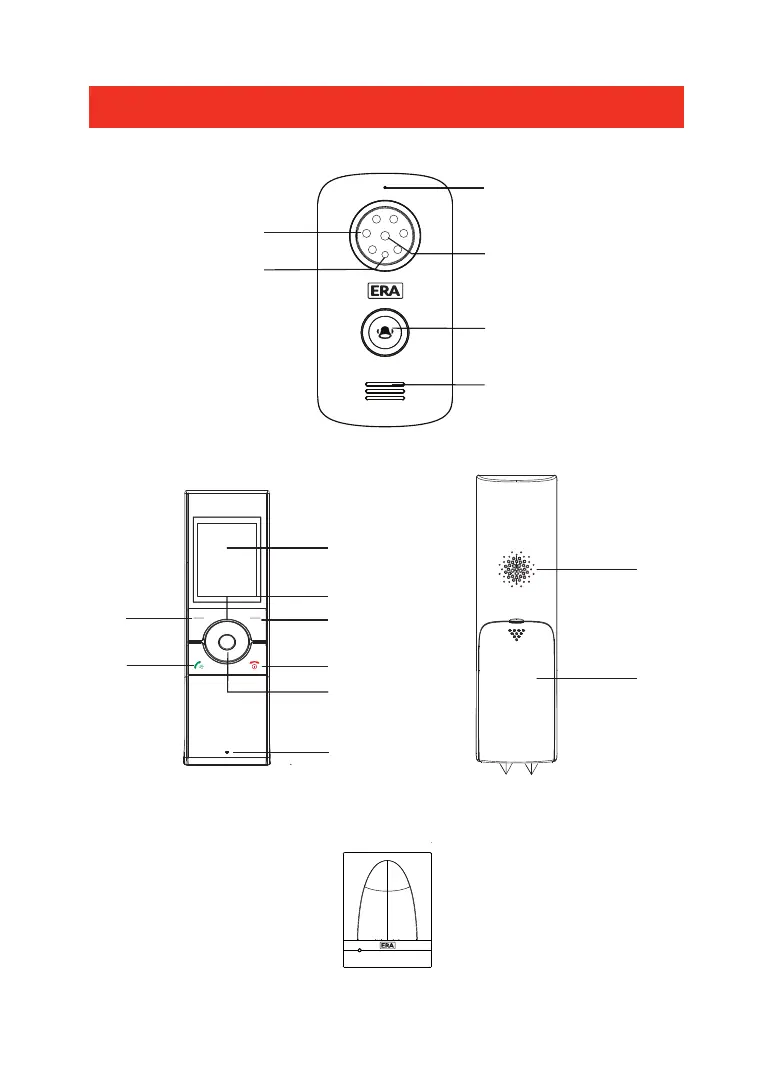 ERA

ERA