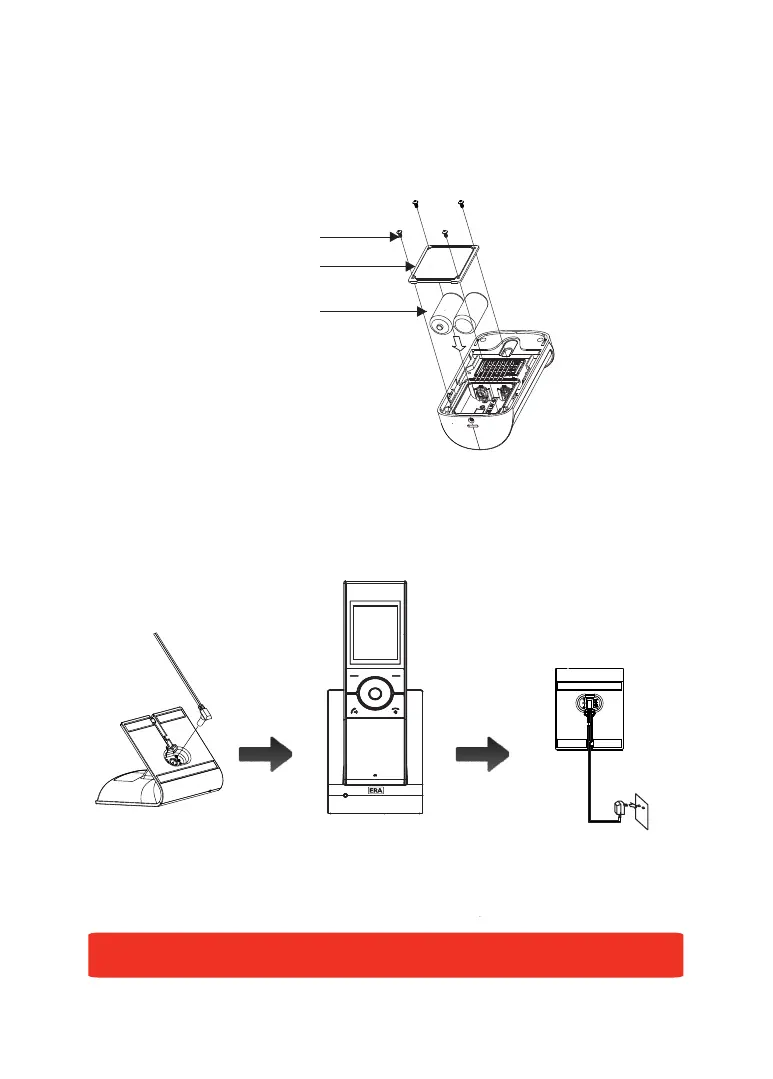 ERA