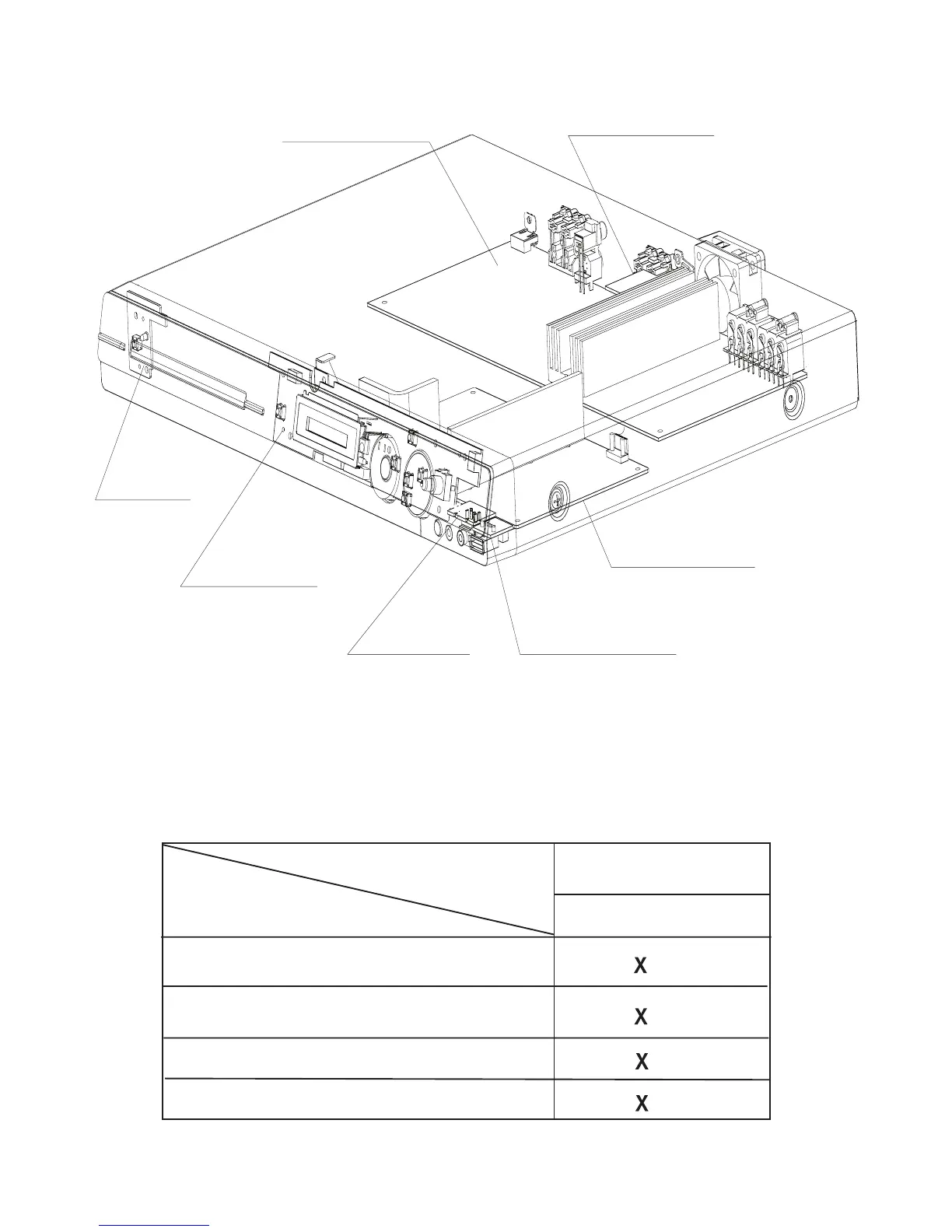 | | |
|---|---|
| | |
| | X |
| | X |
| | X |
| | X |