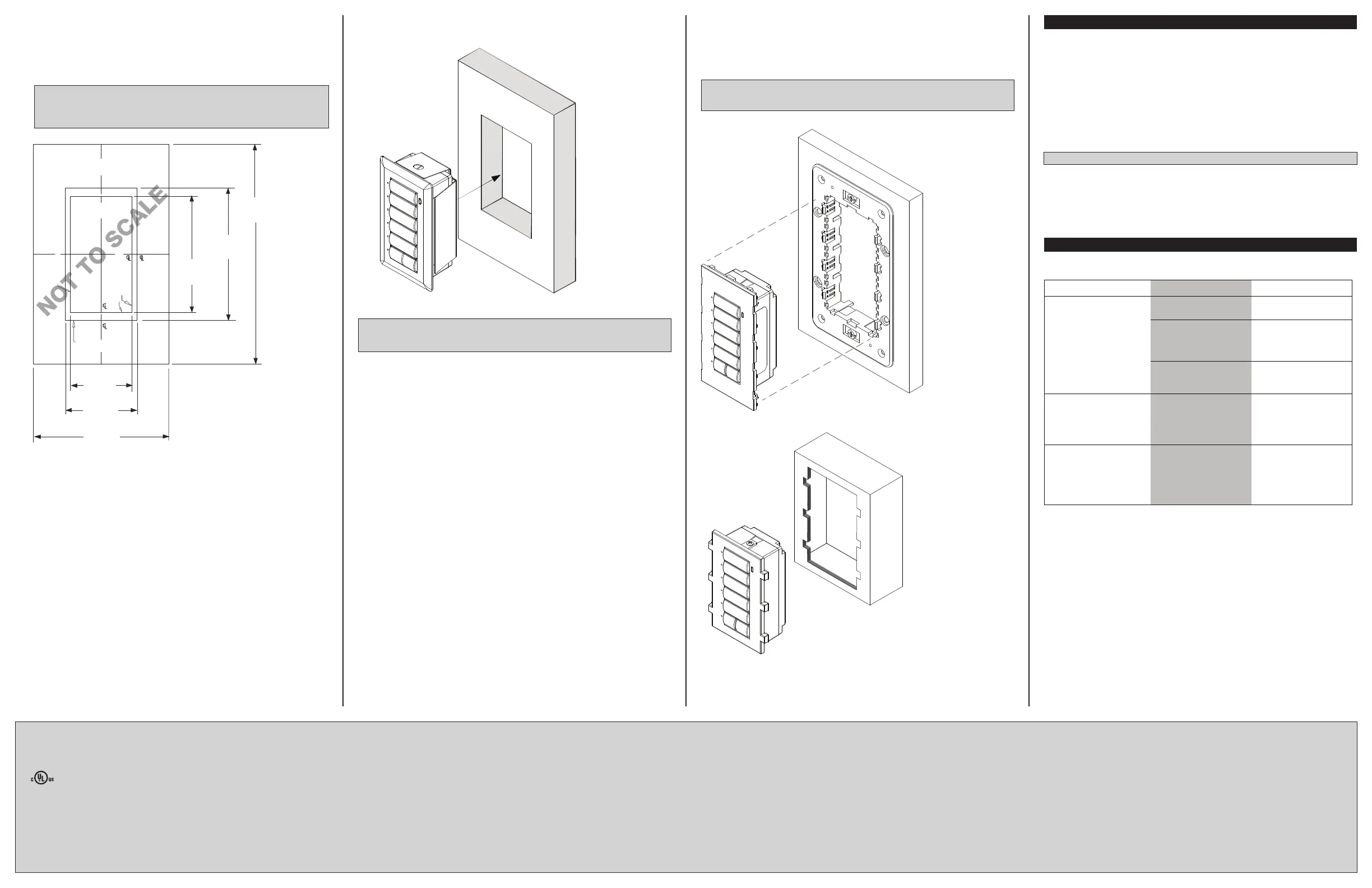 NOT TO SCALE

c UL us