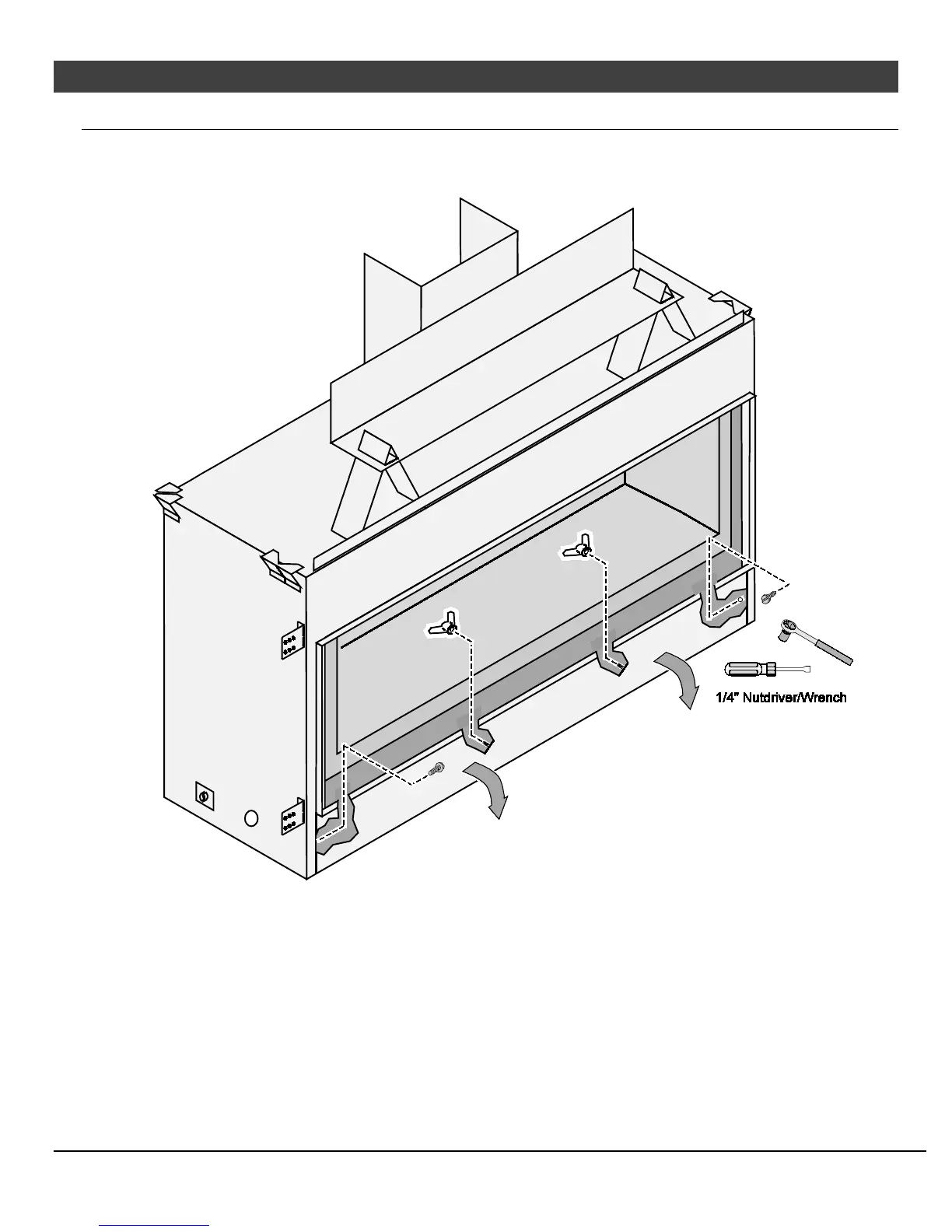 1/4" Nutdriver/Wrench