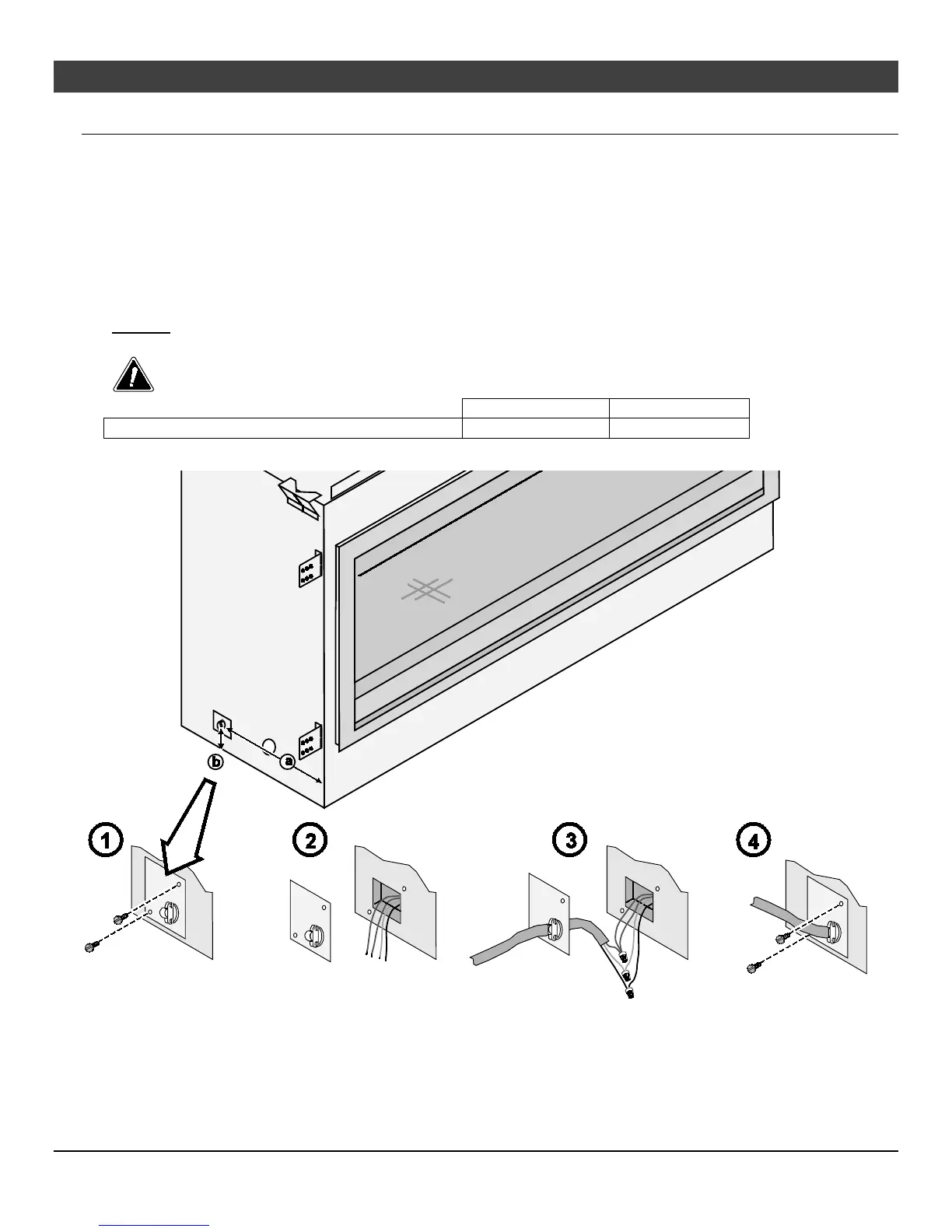 b

a

1

2

3

4