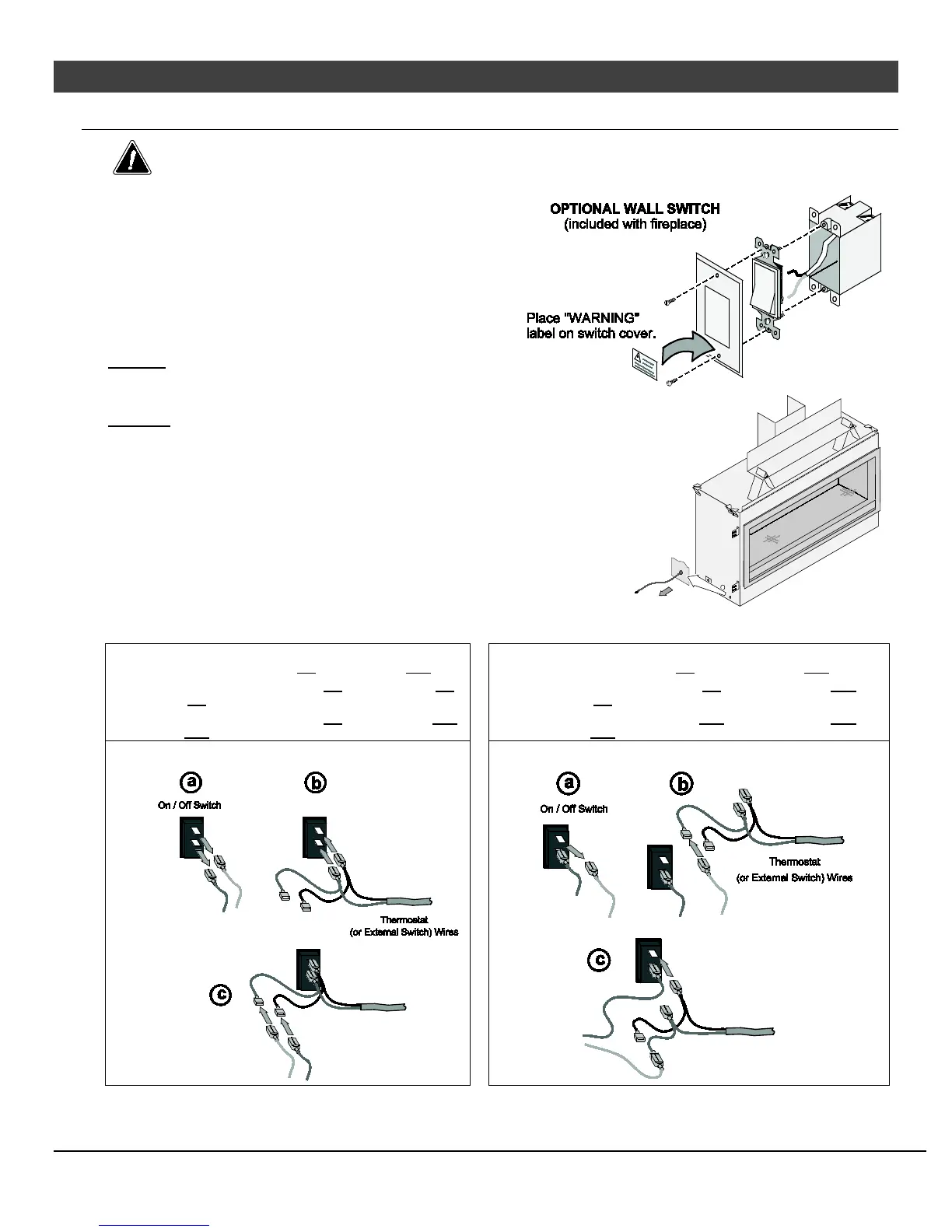 OPTIONAL WALL SWITCH
(included with fireplace)

Place "WARNING" label on switch cover.

a

On / Off Switch

b

Thermostat
(or External Switch) Wires

c

a

On / Off Switch

b

Thermostat
(or External Switch) Wires

c