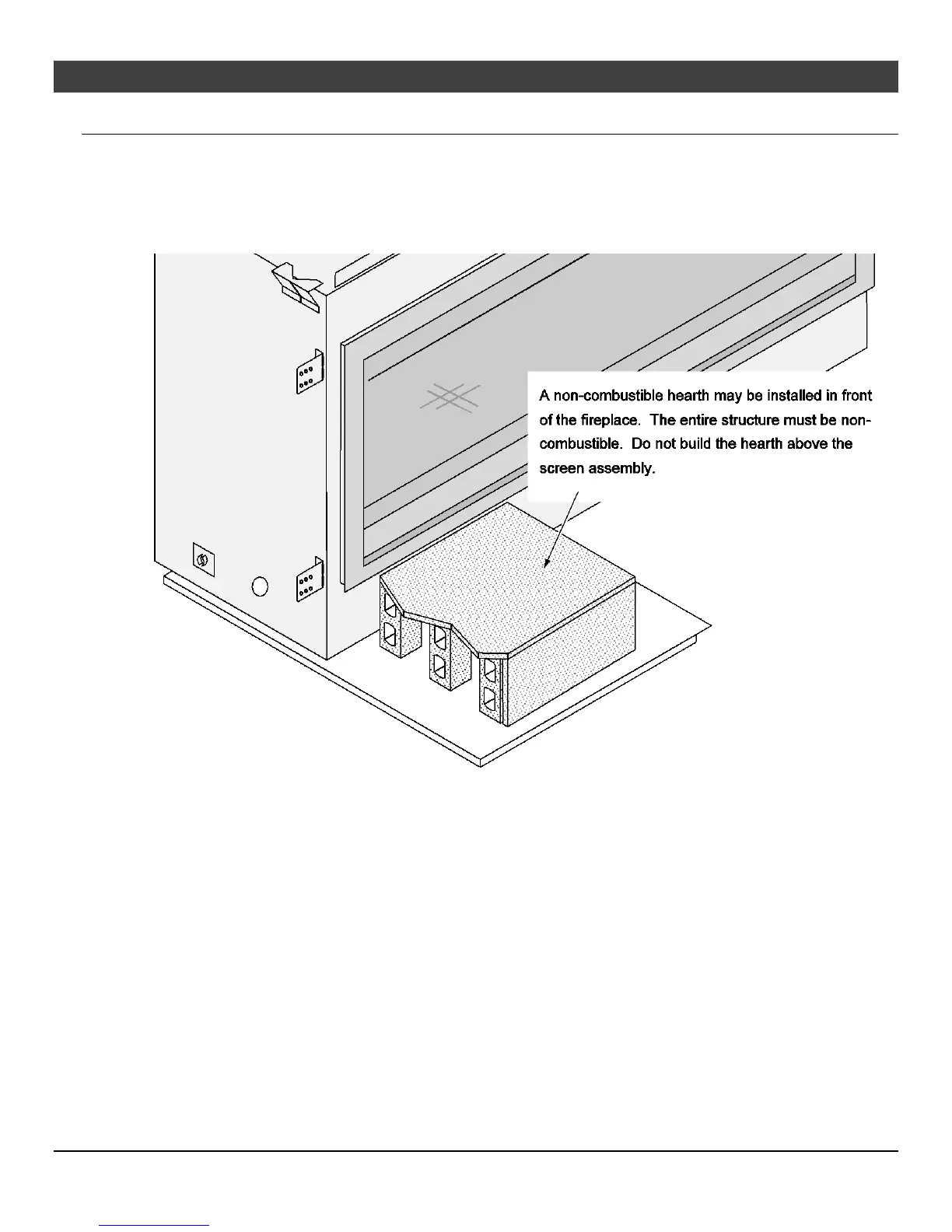 A non-combustible hearth may be installed in front of the fireplace. The entire structure must be non-combustible. Do not build the hearth above the screen assembly.