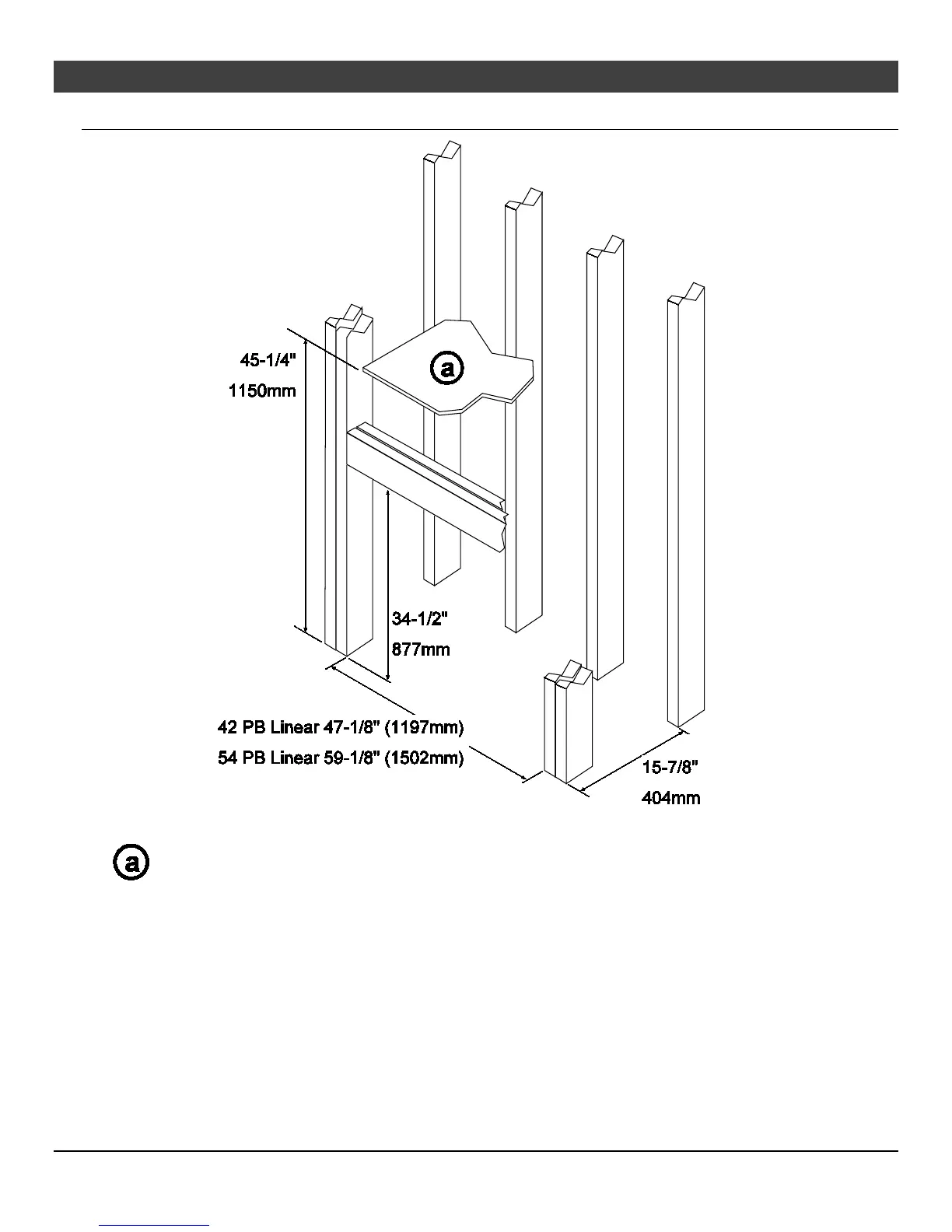 45-1/4"
1150mm

a

34-1/2"
877mm

42 PB Linear 47-1/8" (1197mm)
54 PB Linear 59-1/8" (1502mm)

15-7/8"
404mm

a